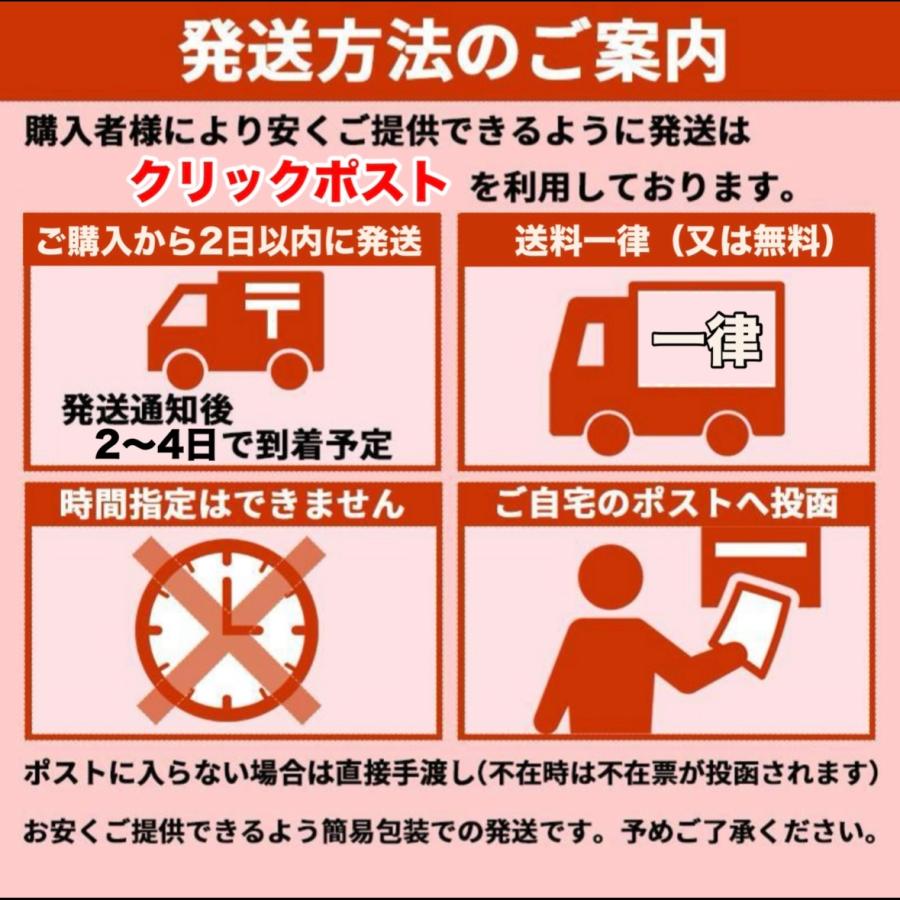 発送方法のご案内

購入者様により安くご提供できるように発送は
クリックポスト を利用しております。

ご購入から2日以内に発送

〒

発送通知後
2〜4日で到着予定

送料一律（又は無料）

一律

時間指定はできません

ご自宅のポストへ投函

ポストに入らない場合は直接手渡し(不在時は不在票が投函されます)

お安くご提供できるよう簡易包装での発送です。予めご了承ください。