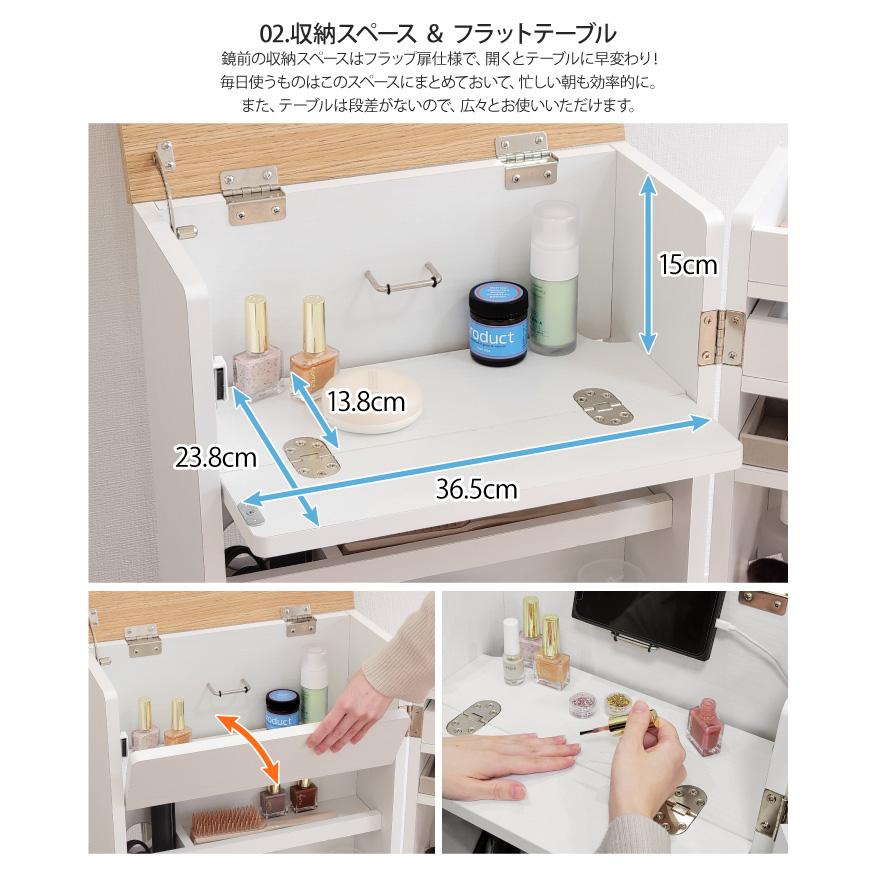 02.収納スペース ＆ フラットテーブル

鏡前の収納スペースはフラップ扉仕様で、開くとテーブルに早変わり！
毎日使うものはこのスペースにまとめておいて、忙しい朝も効率的に。
また、テーブルは段差がないので、広々とお使いいただけます。

15cm

roduct

13.8cm

23.8cm

36.5cm

roduct