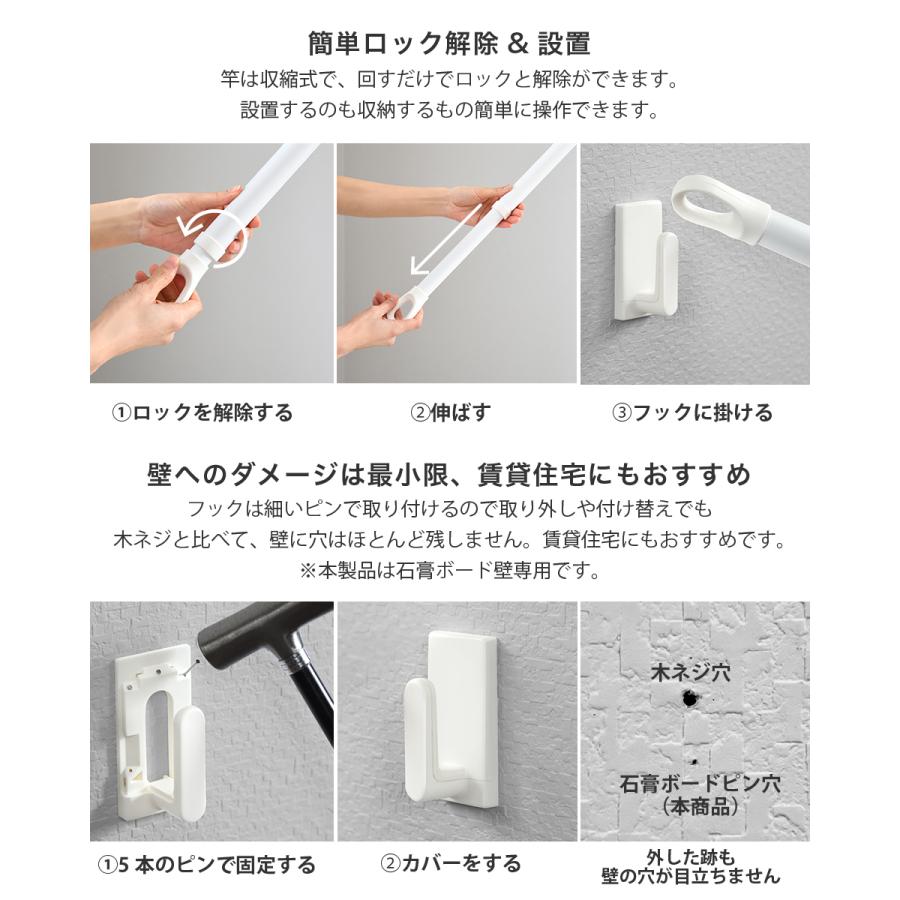 簡単ロック解除 & 設置

竿は収縮式で、回すだけでロックと解除ができます。
設置するのも収納するもの簡単に操作できます。

①ロックを解除する

②伸ばす

③フックに掛ける

壁へのダメージは最小限、賃貸住宅にもおすすめ

フックは細いピンで取り付けるので取り外しや付け替えでも
木ネジと比べて、壁に穴はほとんど残しません。賃貸住宅にもおすすめです。
※本製品は石膏ボード壁専用です。

木ネジ穴

石膏ボードピン穴
（本商品）

①5 本のピンで固定する

②カバーをする

外した跡も
壁の穴が目立ちません