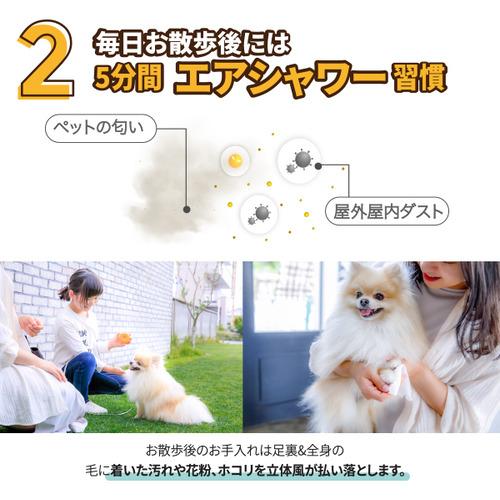 2 毎日お散歩後には
5分間 エアシャワー 習慣

ペットの匂い

屋外屋内ダスト

お散歩後のお手入れは足裏&全身の
毛に着いた汚れや花粉、ホコリを立体風が払い落とします。