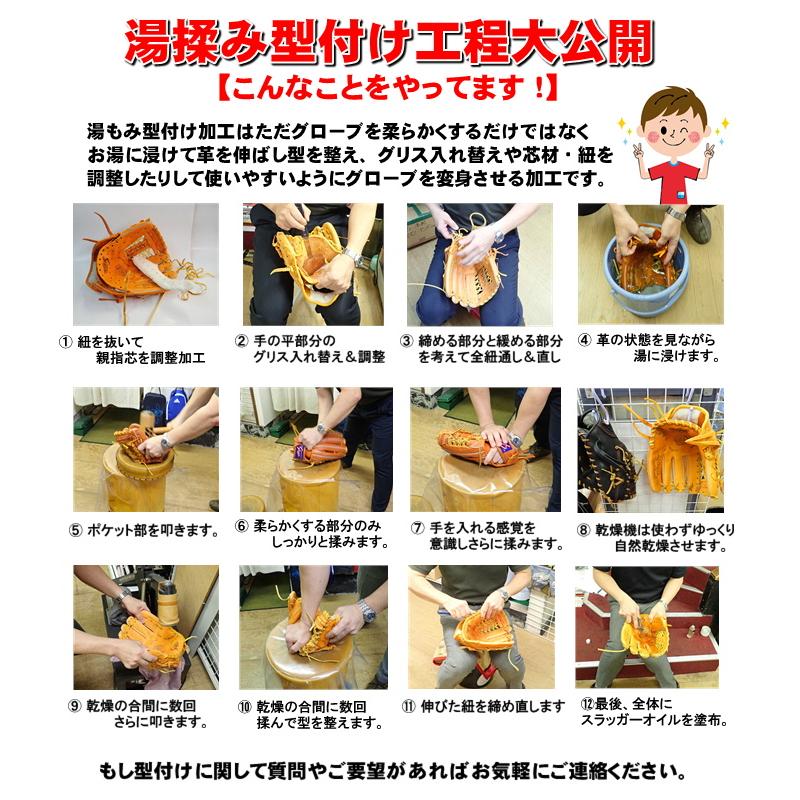 湯揉み型付け工程大公開
【こんなことをやってます！】

湯もみ型付け加工はただグローブを柔らかくするだけではなくお湯に浸けて革を伸ばし型を整え、グリス入れ替えや芯材・紐を調整したりして使いやすいようにグローブを変身させる加工です。

① 紐を抜いて親指芯を調整加工

② 手の平部分のグリス入れ替え＆調整

③ 締める部分と緩める部分を考えて全紐通し＆直し

④ 革の状態を見ながら湯に浸けます。

⑤ ポケット部を叩きます。

⑥ 柔らかくする部分のみしっかりと揉みます。

⑦ 手を入れる感覚を意識しさらに揉みます。

⑧ 乾燥機は使わずゆっくり自然乾燥させます。

⑨ 乾燥の合間に数回さらに叩きます。

⑩ 乾燥の合間に数回揉んで型を整えます。

⑪ 伸びた紐を締め直します

⑫最後、全体にスラッガーオイルを塗布。

もし型付けに関して質問やご要望があればお気軽にご連絡ください。