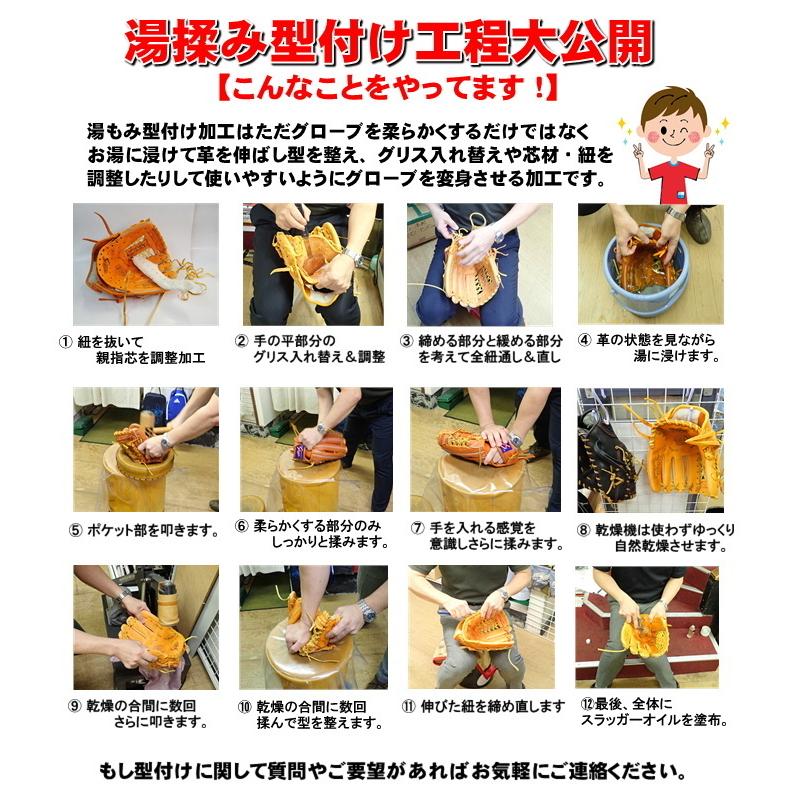 湯揉み型付け工程大公開
【こんなことをやってます！】

湯もみ型付け加工はただグローブを柔らかくするだけではなくお湯に浸けて革を伸ばし型を整え、グリス入れ替えや芯材・紐を調整したりして使いやすいようにグローブを変身させる加工です。

① 紐を抜いて親指芯を調整加工

② 手の平部分のグリス入れ替え＆調整

③ 締める部分と緩める部分を考えて全紐通し＆直し

④ 革の状態を見ながら湯に浸けます。

⑤ ポケット部を叩きます。

⑥ 柔らかくする部分のみしっかりと揉みます。

⑦ 手を入れる感覚を意識しさらに揉みます。

⑧ 乾燥機は使わずゆっくり自然乾燥させます。

⑨ 乾燥の合間に数回さらに叩きます。

⑩ 乾燥の合間に数回揉んで型を整えます。

⑪ 伸びた紐を締め直します

⑫最後、全体にスラッガーオイルを塗布。

もし型付けに関して質問やご要望があればお気軽にご連絡ください。