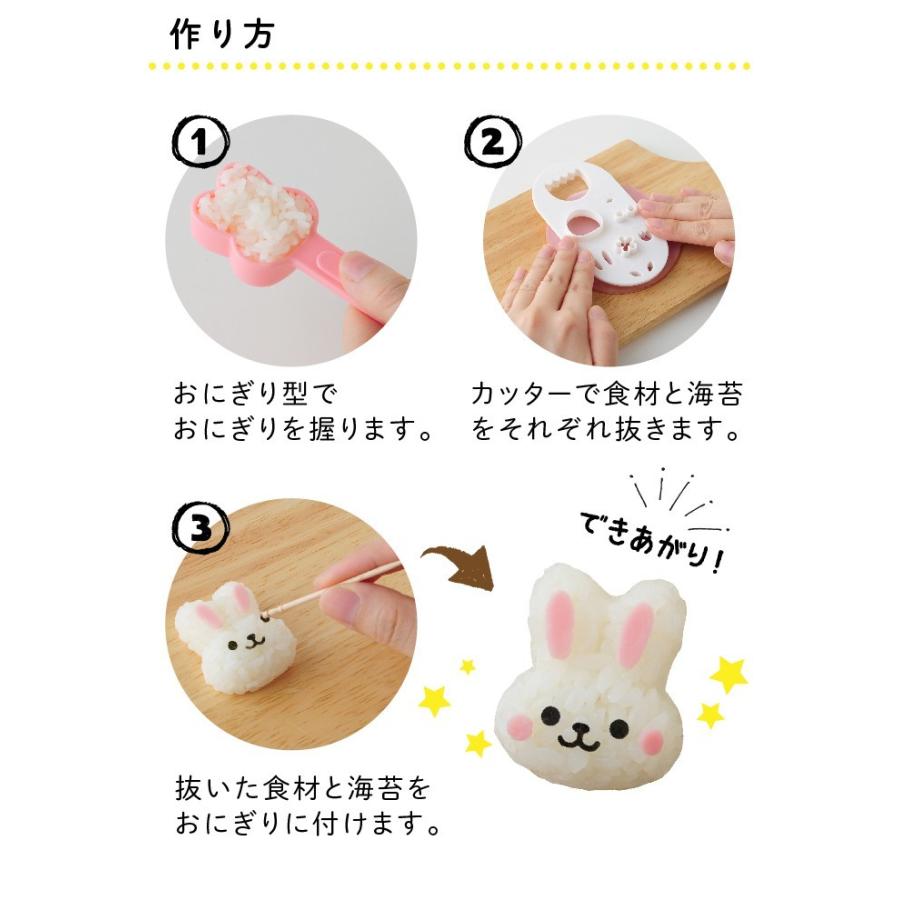 作り方

1
おにぎり型で
おにぎりを握ります。

2
カッターで食材と海苔
をそれぞれ抜きます。

3
抜いた食材と海苔を
おにぎりに付けます。

できあがり!