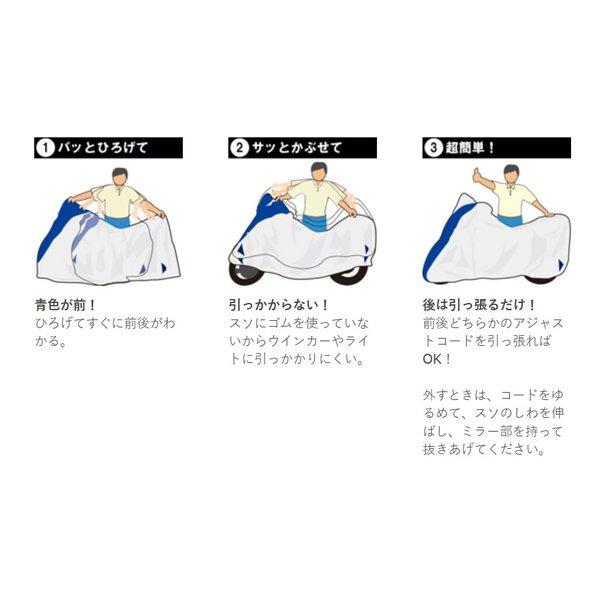 1 パッとひろげて

青色が前！
ひろげてすぐに前後がわかる。

2 サッとかぶせて

引っかからない！
スソにゴムを使っていないからウインカーやライトに引っかかりにくい。

3 超簡単！

後は引っ張るだけ！
前後どちらかのアジャストコードを引っ張ればOK！

外すときは、コードをゆるめて、スソのしわを伸ばし、ミラー部を持って抜きあげてください。