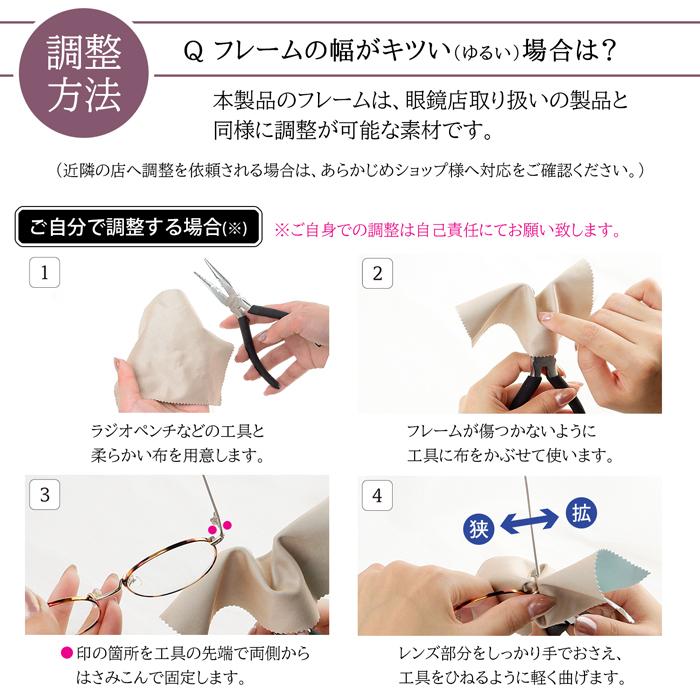 調整方法

Q フレームの幅がキツい(ゆるい)場合は?

本製品のフレームは、眼鏡店取り扱いの製品と同様に調整が可能な素材です。

(近隣の店へ調整を依頼される場合は、あらかじめショップ様へ対応をご確認ください。)

ご自分で調整する場合(※)

※ご自身での調整は自己責任にてお願い致します。

1

ラジオペンチなどの工具と柔らかい布を用意します。

2

フレームが傷つかないように工具に布をかぶせて使います。

3

●印の箇所を工具の先端で両側からはさみこんで固定します。

4

狭

拡

レンズ部分をしっかり手でおさえ、工具をひねるように軽く曲げます。