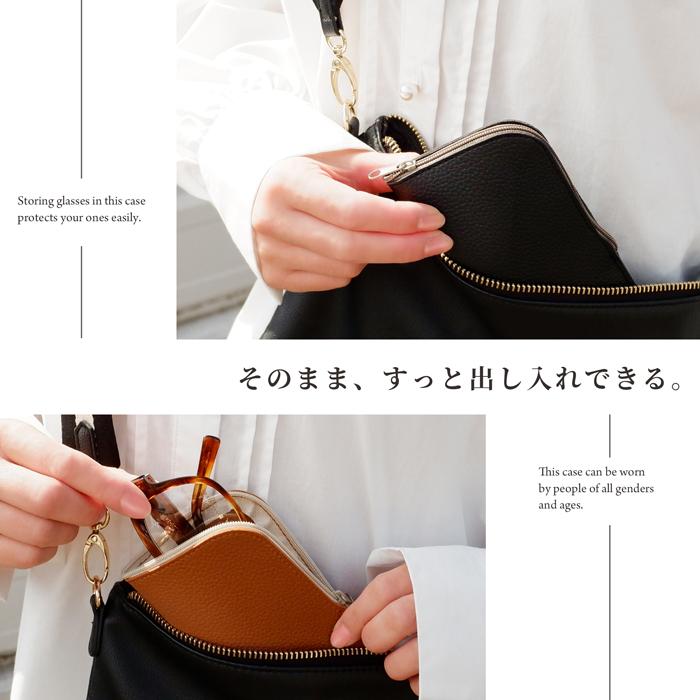 Storing glasses in this case protects your ones easily.

そのまま、すっと出し入れできる。

This case can be worn by people of all genders and ages.