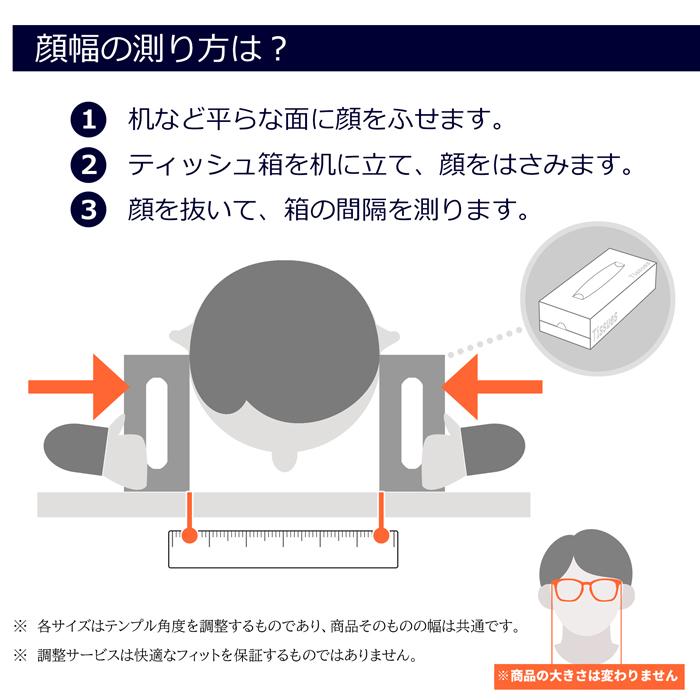 顔幅の測り方は？

1 机など平らな面に顔をふせます。
2 ティッシュ箱を机に立て、顔をはさみます。
3 顔を抜いて、箱の間隔を測ります。

Tissues

Tissues

※ 各サイズはテンプル角度を調整するものであり、商品そのものの幅は共通です。
※ 調整サービスは快適なフィットを保証するものではありません。

※商品の大きさは変わりません