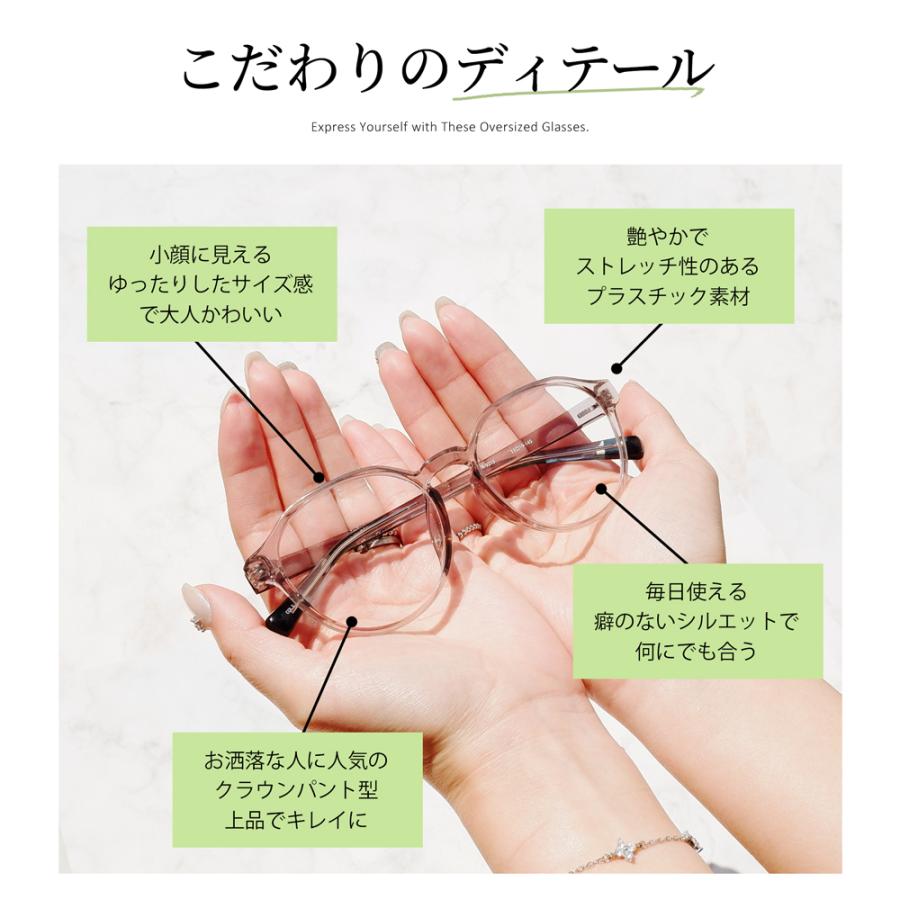 こだわりのディテール

Express Yourself with These Oversized Glasses.

小顔に見える
ゆったりしたサイズ感
で大人かわいい

艶やかで
ストレッチ性のある
プラスチック素材

毎日使える
癖のないシルエットで
何にでも合う

お洒落な人に人気の
クラウンパント型
上品でキレイに