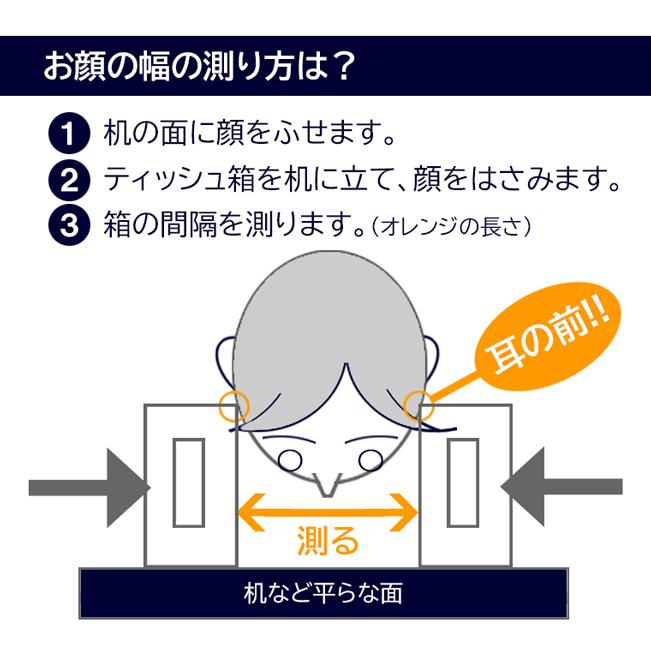 お顔の幅の測り方は？

1 机の面に顔をふせます。
2 ティッシュ箱を机に立て、顔をはさみます。
3 箱の間隔を測ります。（オレンジの長さ）

耳の前!!

測る

机など平らな面