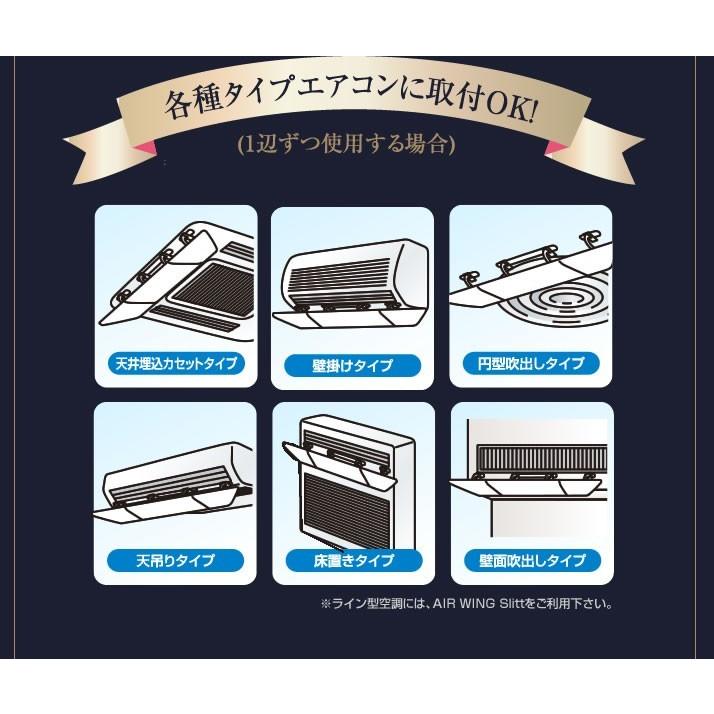 各種タイプエアコンに取付OK!
(1辺ずつ使用する場合)

天井埋込カセットタイプ

壁掛けタイプ

円型吹出しタイプ

天吊りタイプ

床置きタイプ

壁面吹出しタイプ

※ライン型空調には、AIR WING Slittをご利用下さい。