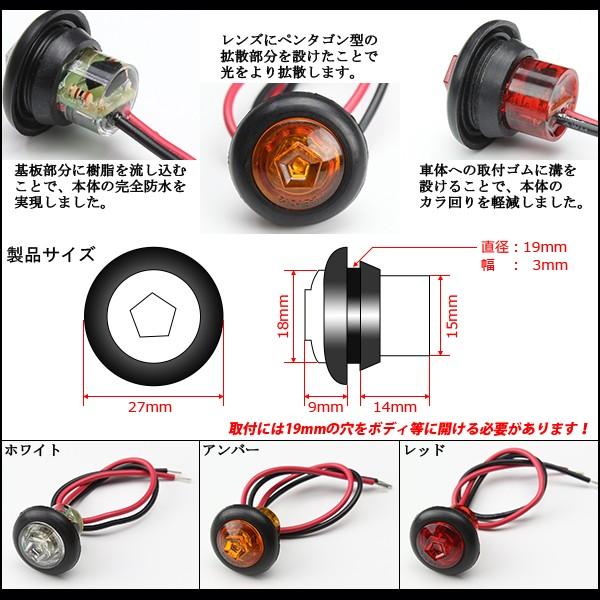 レンズにペンタゴン型の拡散部分を設けたことで光をより拡散します。

基板部分に樹脂を流し込むことで、本体の完全防水を実現しました。

車体への取付ゴムに溝を設けることで、本体のカラ回りを軽減しました。

製品サイズ

直径：19mm
幅　：　3mm

18mm

15mm

27mm

9mm

14mm

取付には19mmの穴をボディ等に開ける必要があります！

ホワイト

アンバー

レッド