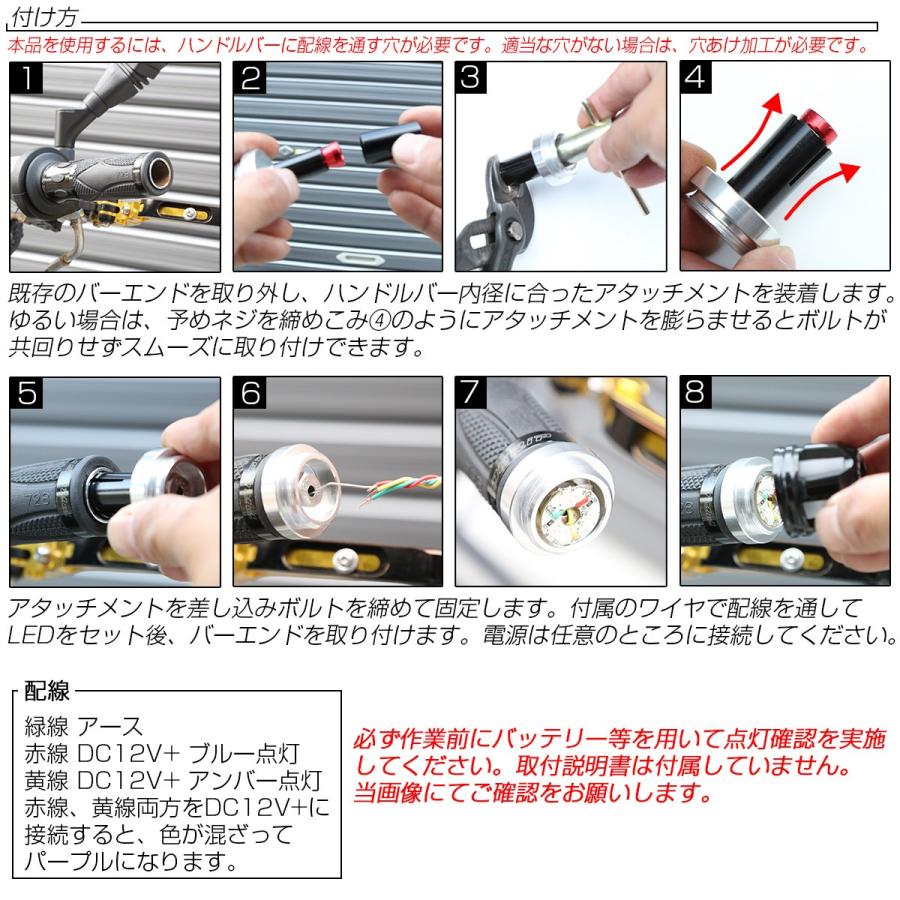 付け方
本品を使用するには、ハンドルバーに配線を通す穴が必要です。適当な穴がない場合は、穴あけ加工が必要です。

1

2

3

4

既存のバーエンドを取り外し、ハンドルバー内径に合ったアタッチメントを装着します。ゆるい場合は、予めネジを締めこみ④のようにアタッチメントを膨らませるとボルトが共回りせずスムーズに取り付けできます。

5

6

7

8

アタッチメントを差し込みボルトを締めて固定します。付属のワイヤで配線を通してLEDをセット後、バーエンドを取り付けます。電源は任意のところに接続してください。

配線
緑線 アース
赤線 DC12V+ ブルー点灯
黄線 DC12V+ アンバー点灯
赤線、黄線両方をDC12V+に接続すると、色が混ざってパープルになります。

必ず作業前にバッテリー等を用いて点灯確認を実施してください。取付説明書は付属していません。当画像にてご確認をお願いします。