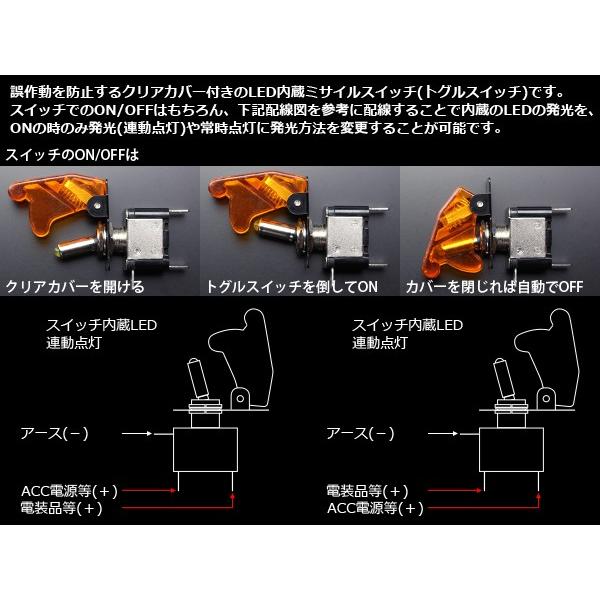 誤作動を防止するクリアカバー付きのLED内蔵ミサイルスイッチ(トグルスイッチ)です。
スイッチでのON/OFFはもちろん、下記配線図を参考に配線することで内蔵のLEDの発光を、ONの時のみ発光(連動点灯)や常時点灯に発光方法を変更することが可能です。

スイッチのON/OFFは

クリアカバーを開ける

トグルスイッチを倒してON

カバーを閉じれば自動でOFF

スイッチ内蔵LED
連動点灯

アース(－)

ACC電源等(＋)
電装品等(＋)

スイッチ内蔵LED
連動点灯

アース(－)

電装品等(＋)
ACC電源等(＋)