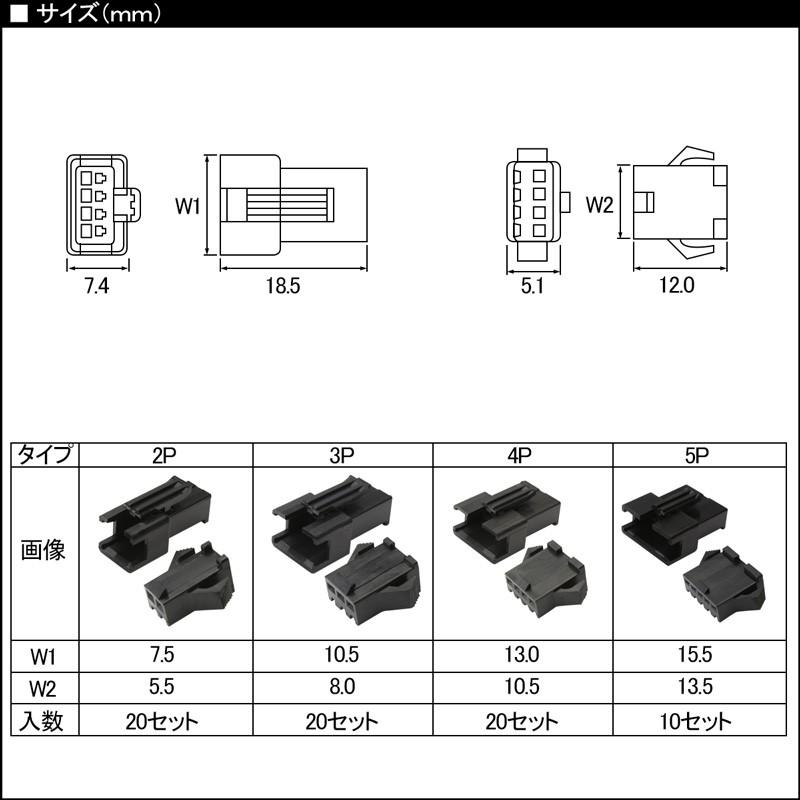 ■ サイズ(mm)

W1

7.4

18.5

W2

5.1

12.0

| タイプ | 2P | 3P | 4P | 5P |
|---|---|---|---|---|
| 画像 | | | | |
| W1 | 7.5 | 10.5 | 13.0 | 15.5 |
| W2 | 5.5 | 8.0 | 10.5 | 13.5 |
| 入数 | 20セット | 20セット | 20セット | 10セット |