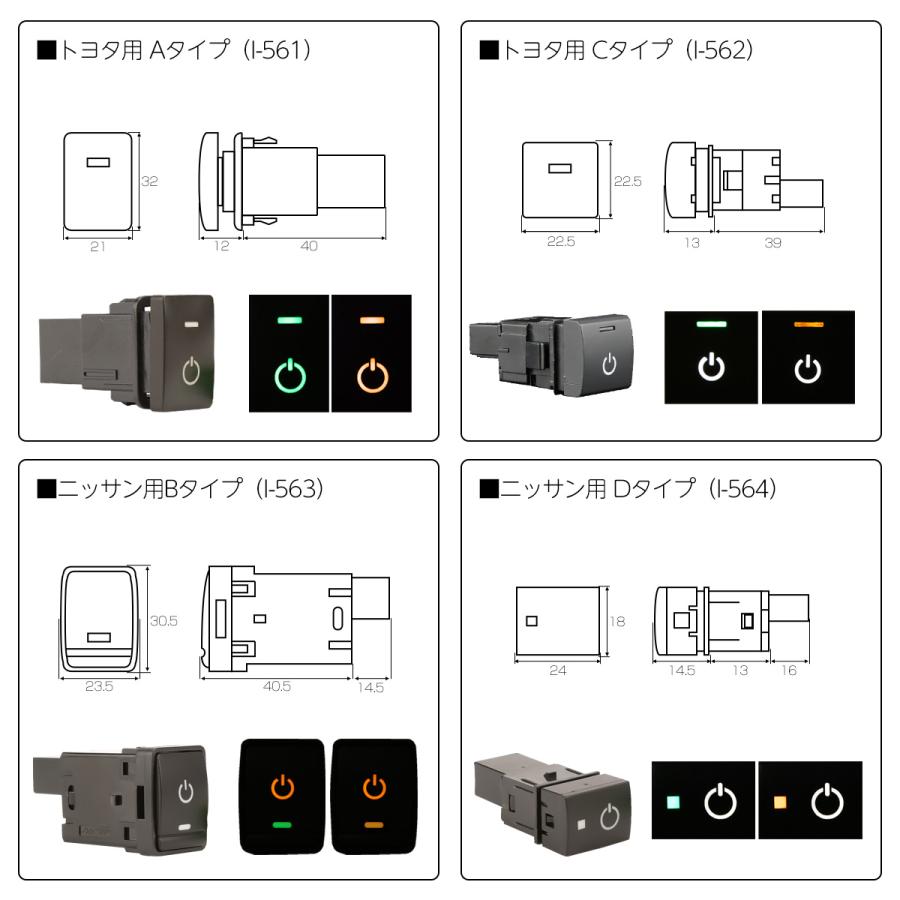 ■トヨタ用 Aタイプ（I-561）

32
21
12
40

■トヨタ用 Cタイプ（I-562）

22.5
22.5
13
39

■ニッサン用Bタイプ（I-563）

30.5
23.5
40.5
14.5

■ニッサン用 Dタイプ（I-564）

18
24
14.5
13
16