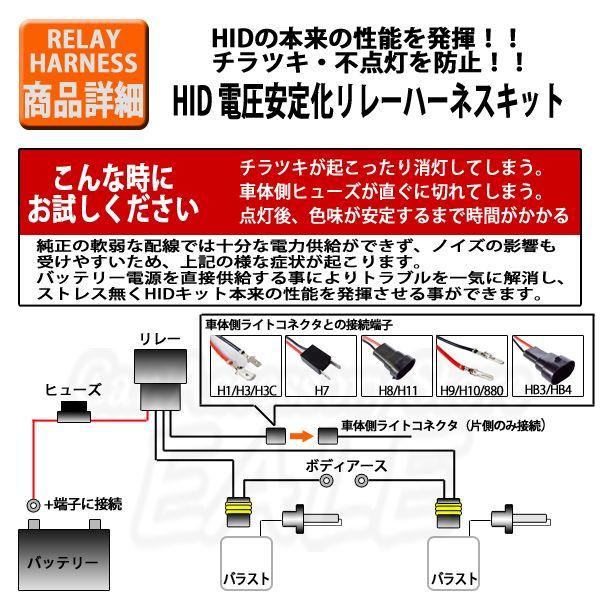 RELAY HARNESS
商品詳細

HIDの本来の性能を発揮！！
チラツキ・不点灯を防止！！
HID 電圧安定化リレーハーネスキット

こんな時に
お試しください

チラツキが起こったり消灯してしまう。
車体側ヒューズが直ぐに切れてしまう。
点灯後、色味が安定するまで時間がかかる

純正の軟弱な配線では十分な電力供給ができず、ノイズの影響も受けやすいため、上記の様な症状が起こります。
バッテリー電源を直接供給する事によりトラブルを一気に解消し、ストレス無くHIDキット本来の性能を発揮させる事ができます。

車体側ライトコネクタとの接続端子

H1/H3/H3C
H7
H8/H11
H9/H10/880
HB3/HB4

リレー
ヒューズ
車体側ライトコネクタ（片側のみ接続）
ボディアース
+端子に接続
バッテリー
バラスト
バラスト