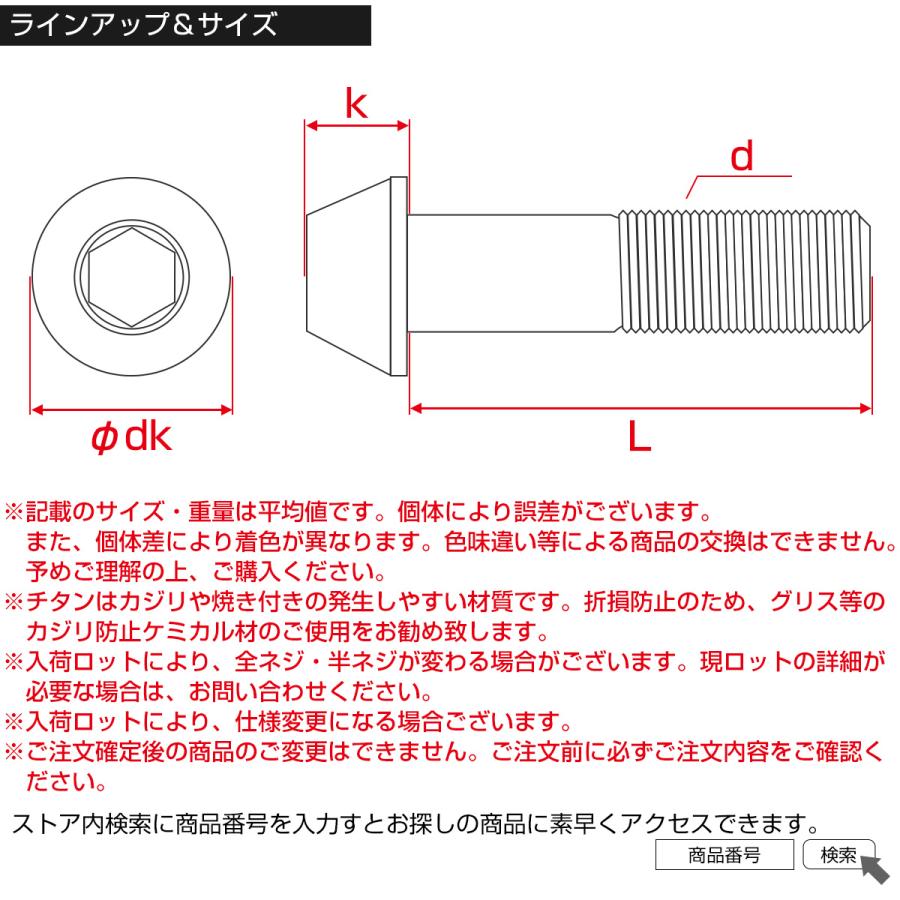 ラインアップ＆サイズ

k

d

ϕdk

L

※記載のサイズ・重量は平均値です。個体により誤差がございます。
また、個体差により着色が異なります。色味違い等による商品の交換はできません。
予めご理解の上、ご購入ください。
※チタンはカジリや焼き付きの発生しやすい材質です。折損防止のため、グリス等のカジリ防止ケミカル材のご使用をお勧め致します。
※入荷ロットにより、全ネジ・半ネジが変わる場合がございます。現ロットの詳細が必要な場合は、お問い合わせください。
※入荷ロットにより、仕様変更になる場合ございます。
※ご注文確定後の商品のご変更はできません。ご注文前に必ずご注文内容をご確認ください。

ストア内検索に商品番号を入力すとお探しの商品に素早くアクセスできます。

商品番号

検索