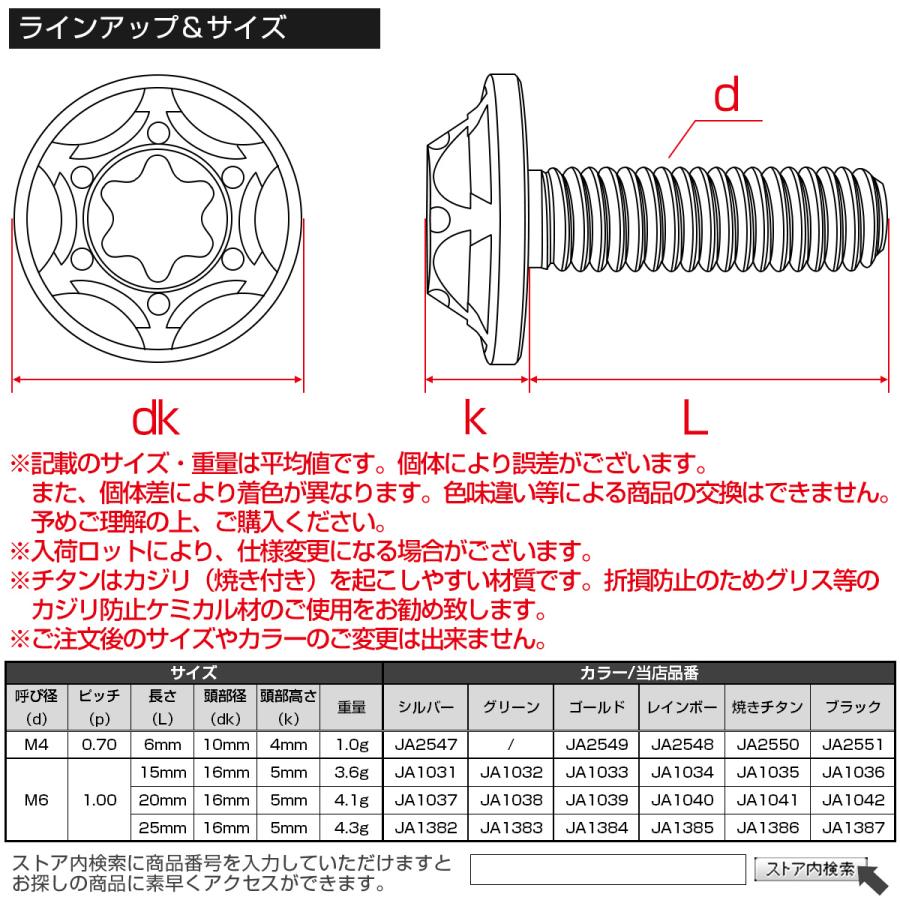 ラインアップ＆サイズ

d

dk

k

L

※記載のサイズ・重量は平均値です。個体により誤差がございます。
また、個体差により着色が異なります。色味違い等による商品の交換はできません。
予めご理解の上、ご購入ください。
※入荷ロットにより、仕様変更になる場合がございます。
※チタンはカジリ（焼き付き）を起こしやすい材質です。折損防止のためグリス等のカジリ防止ケミカル材のご使用をお勧め致します。
※ご注文後のサイズやカラーのご変更は出来ません。

| サイズ | | | | | | カラー/当店品番 | | | | | |
|---|---|---|---|---|---|---|---|---|---|---|---|
| 呼び径 (d) | ピッチ (p) | 長さ (L) | 頭部径 (dk) | 頭部高さ (k) | 重量 | シルバー | グリーン | ゴールド | レインボー | 焼きチタン | ブラック |
| M4 | 0.70 | 6mm | 10mm | 4mm | 1.0g | JA2547 | / | JA2549 | JA2548 | JA2550 | JA2551 |
| M6 | 1.00 | 15mm | 16mm | 5mm | 3.6g | JA1031 | JA1032 | JA1033 | JA1034 | JA1035 | JA1036 |
| | | 20mm | 16mm | 5mm | 4.1g | JA1037 | JA1038 | JA1039 | JA1040 | JA1041 | JA1042 |
| | | 25mm | 16mm | 5mm | 4.3g | JA1382 | JA1383 | JA1384 | JA1385 | JA1386 | JA1387 |

ストア内検索に商品番号を入力していただけますとお探しの商品に素早くアクセスができます。

ストア内検索