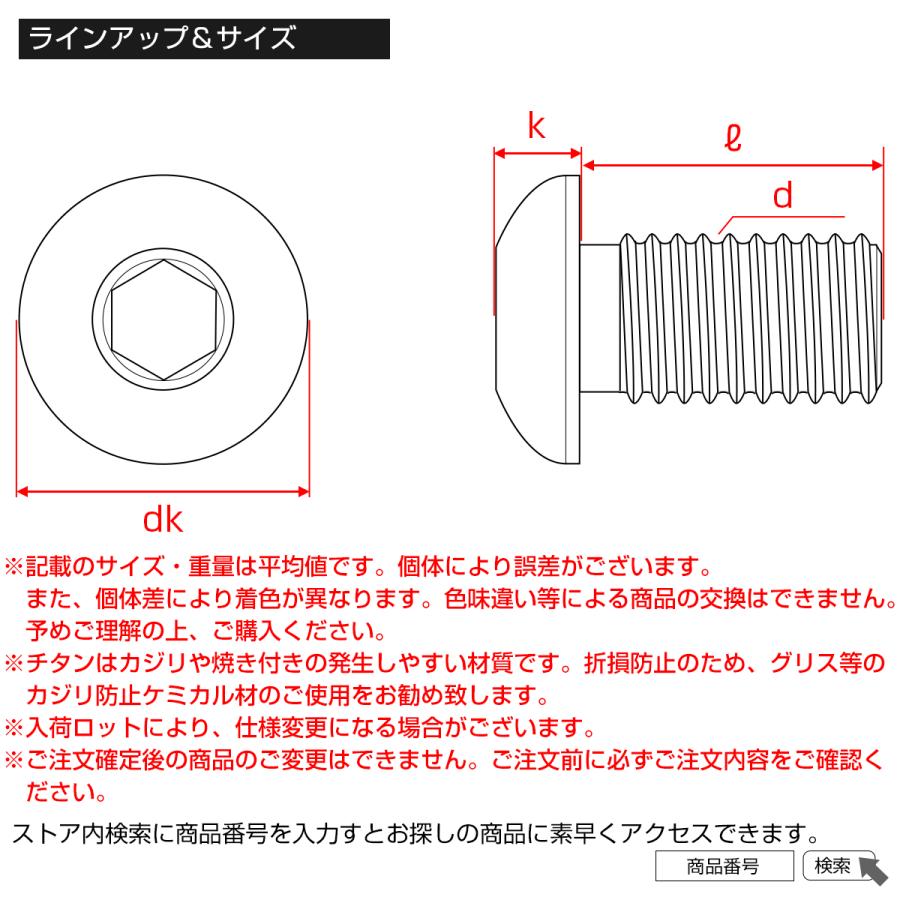 ラインアップ＆サイズ

k

ℓ

d

dk

※記載のサイズ・重量は平均値です。個体により誤差がございます。
また、個体差により着色が異なります。色味違い等による商品の交換はできません。
予めご理解の上、ご購入ください。
※チタンはカジリや焼き付きの発生しやすい材質です。折損防止のため、グリス等のカジリ防止ケミカル材のご使用をお勧め致します。
※入荷ロットにより、仕様変更になる場合がございます。
※ご注文確定後の商品のご変更はできません。ご注文前に必ずご注文内容をご確認ください。

ストア内検索に商品番号を入力すとお探しの商品に素早くアクセスできます。

商品番号

検索