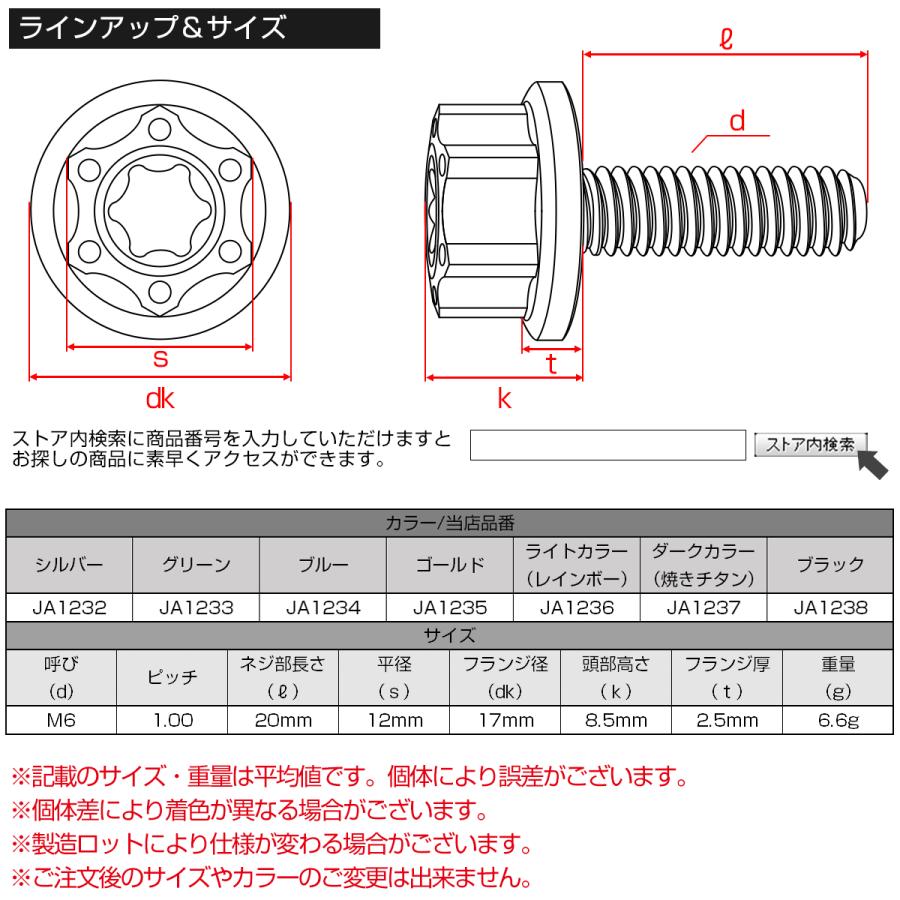 ラインアップ＆サイズ

ℓ

d

s

dk

t

k

ストア内検索に商品番号を入力していただけますとお探しの商品に素早くアクセスができます。

ストア内検索

| カラー/当店品番 | | | | | | |
|---|---|---|---|---|---|---|
| シルバー | グリーン | ブルー | ゴールド | ライトカラー（レインボー） | ダークカラー（焼きチタン） | ブラック |
| JA1232 | JA1233 | JA1234 | JA1235 | JA1236 | JA1237 | JA1238 |

| サイズ | | | | | | | |
|---|---|---|---|---|---|---|---|
| 呼び（d） | ピッチ | ネジ部長さ（ℓ） | 平径（s） | フランジ径（dk） | 頭部高さ（k） | フランジ厚（t） | 重量（g） |
| M6 | 1.00 | 20mm | 12mm | 17mm | 8.5mm | 2.5mm | 6.6g |

※記載のサイズ・重量は平均値です。個体により誤差がございます。
※個体差により着色が異なる場合がございます。
※製造ロットにより仕様が変わる場合がございます。
※ご注文後のサイズやカラーのご変更は出来ません。