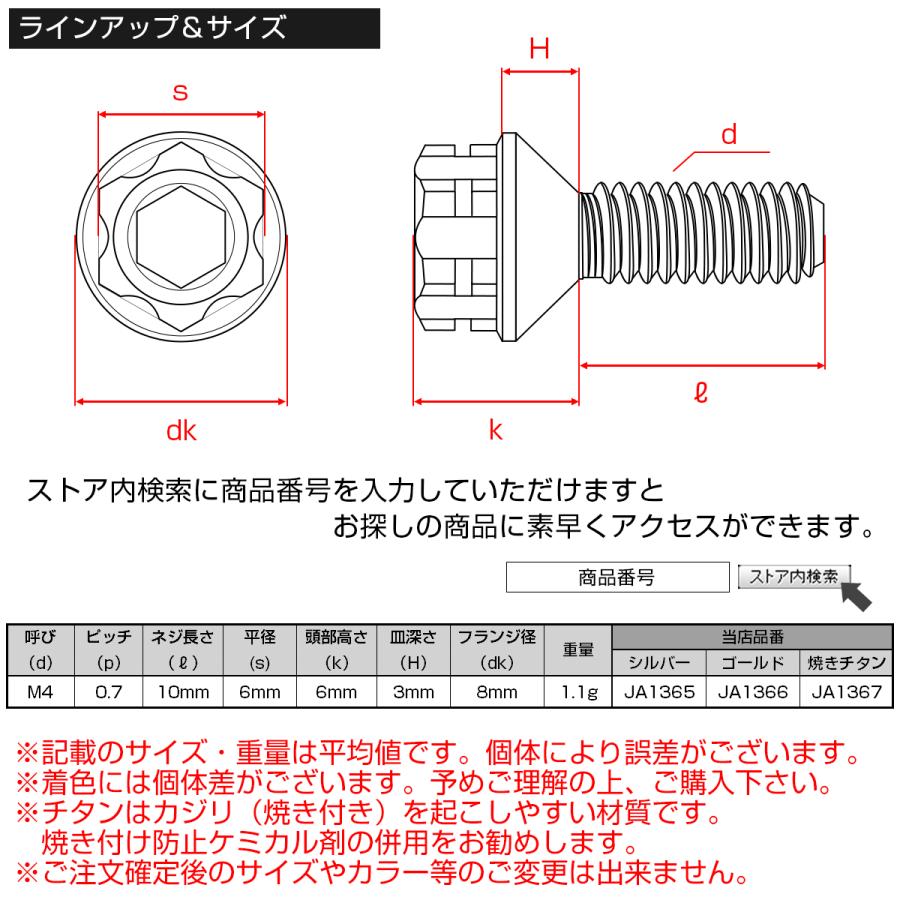 ラインアップ＆サイズ

s

H

d

dk

k

ℓ

ストア内検索に商品番号を入力していただけますと
お探しの商品に素早くアクセスができます。

商品番号

ストア内検索

| 呼び (d) | ピッチ (p) | ネジ長さ (ℓ) | 平径 (s) | 頭部高さ (k) | 皿深さ (H) | フランジ径 (dk) | 重量 | 当店品番 シルバー | 当店品番 ゴールド | 当店品番 焼きチタン |
|---|---|---|---|---|---|---|---|---|---|---|
| M4 | 0.7 | 10mm | 6mm | 6mm | 3mm | 8mm | 1.1g | JA1365 | JA1366 | JA1367 |

※記載のサイズ・重量は平均値です。個体により誤差がございます。
※着色には個体差がございます。予めご理解の上、ご購入下さい。
※チタンはカジリ（焼き付き）を起こしやすい材質です。
焼き付け防止ケミカル剤の併用をお勧めします。
※ご注文確定後のサイズやカラー等のご変更は出来ません。