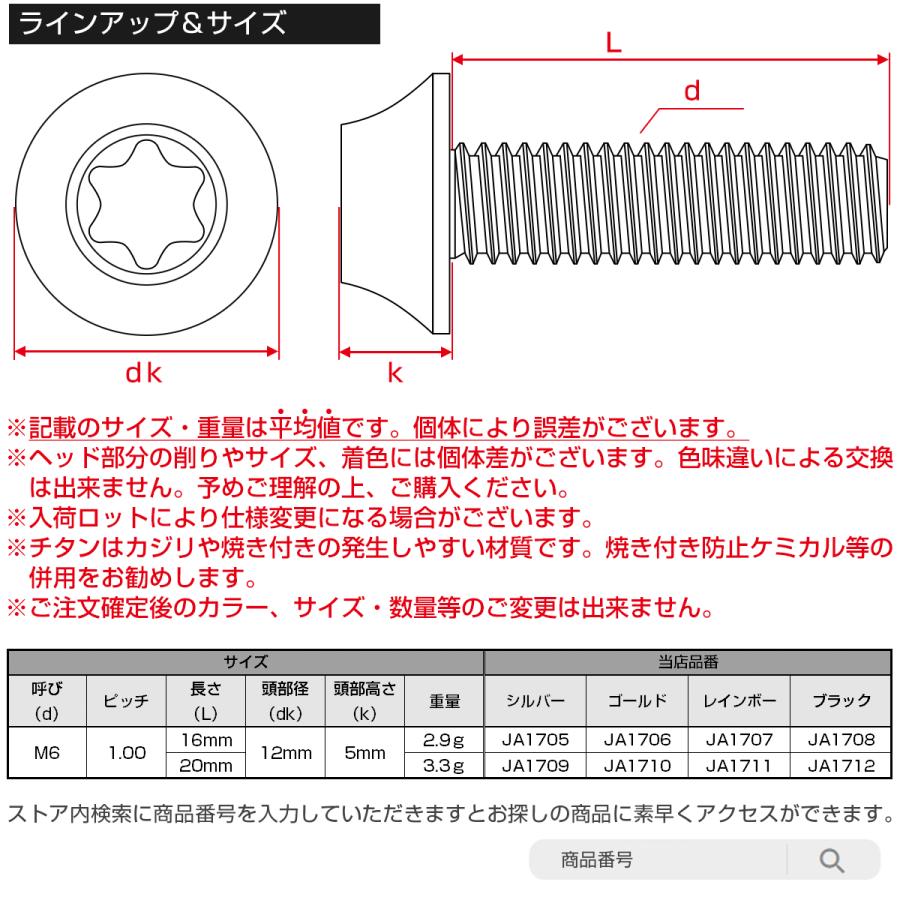 ラインアップ＆サイズ

L

d

dk

k

※記載のサイズ・重量は平均値です。個体により誤差がございます。
※ヘッド部分の削りやサイズ、着色には個体差がございます。色味違いによる交換は出来ません。予めご理解の上、ご購入ください。
※入荷ロットにより仕様変更になる場合がございます。
※チタンはカジリや焼き付きの発生しやすい材質です。焼き付き防止ケミカル等の併用をお勧めします。
※ご注文確定後のカラー、サイズ・数量等のご変更は出来ません。

| サイズ | | | | | | 当店品番 | | | |
|---|---|---|---|---|---|---|---|---|---|
| 呼び (d) | ピッチ | 長さ (L) | 頭部径 (dk) | 頭部高さ (k) | 重量 | シルバー | ゴールド | レインボー | ブラック |
| M6 | 1.00 | 16mm | 12mm | 5mm | 2.9g | JA1705 | JA1706 | JA1707 | JA1708 |
| | | 20mm | | | 3.3g | JA1709 | JA1710 | JA1711 | JA1712 |

ストア内検索に商品番号を入力していただきますとお探しの商品に素早くアクセスができます。

商品番号