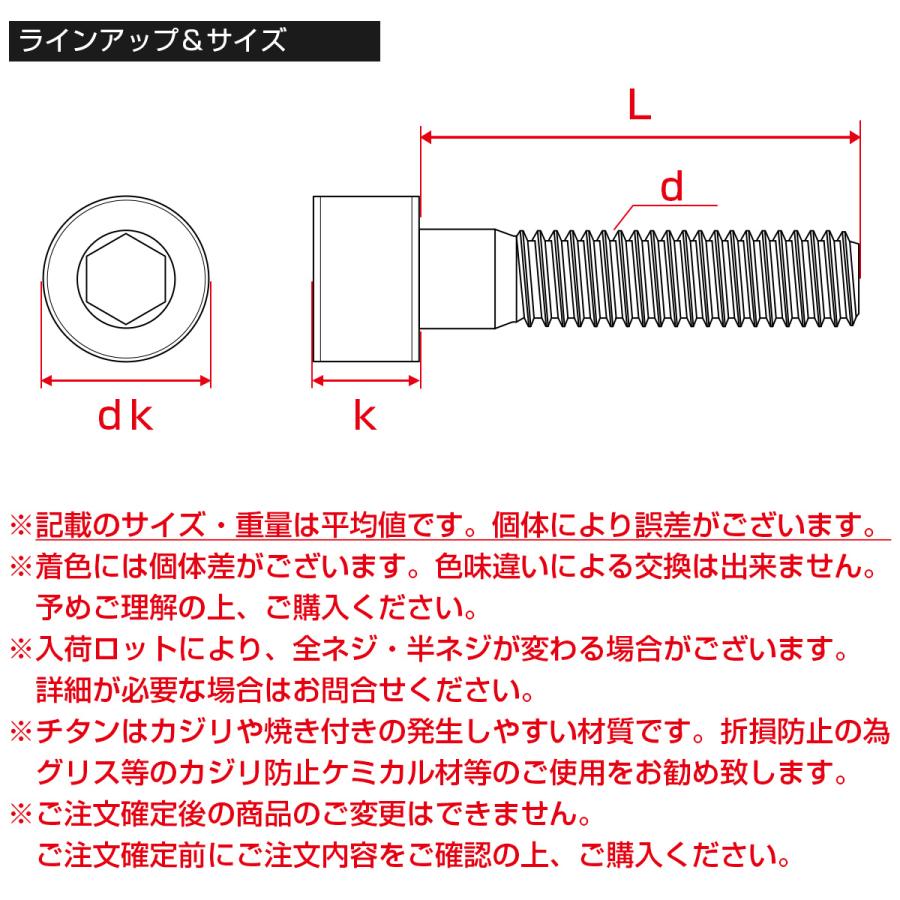 ラインアップ＆サイズ

L

d

dk

k

※記載のサイズ・重量は平均値です。個体により誤差がございます。
※着色には個体差がございます。色味違いによる交換は出来ません。予めご理解の上、ご購入ください。
※入荷ロットにより、全ネジ・半ネジが変わる場合がございます。詳細が必要な場合はお問合せください。
※チタンはカジリや焼き付きの発生しやすい材質です。折損防止の為グリス等のカジリ防止ケミカル材等のご使用をお勧め致します。
※ご注文確定後の商品のご変更はできません。ご注文確定前にご注文内容をご確認の上、ご購入ください。