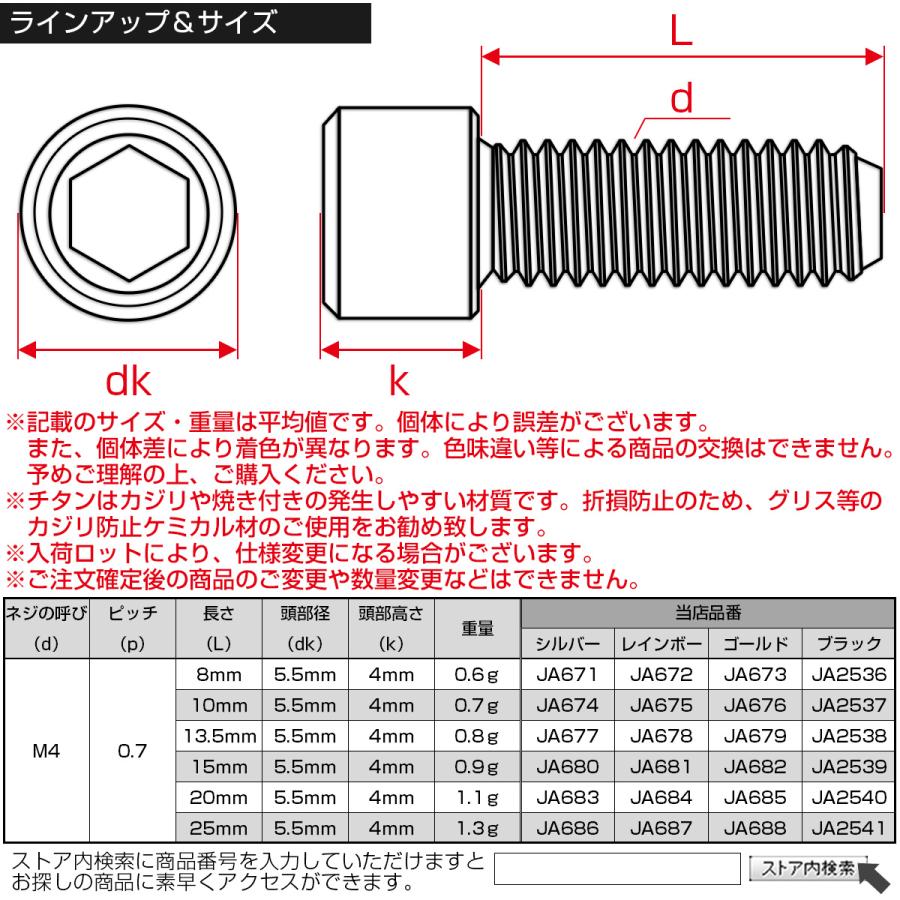 ラインアップ＆サイズ

L

d

dk

k

※記載のサイズ・重量は平均値です。個体により誤差がございます。
また、個体差により着色が異なります。色味違い等による商品の交換はできません。
予めご理解の上、ご購入ください。
※チタンはカジリや焼き付きの発生しやすい材質です。折損防止のため、グリス等のカジリ防止ケミカル材のご使用をお勧め致します。
※入荷ロットにより、仕様変更になる場合がございます。
※ご注文確定後の商品のご変更や数量変更などはできません。

| ネジの呼び (d) | ピッチ (p) | 長さ (L) | 頭部径 (dk) | 頭部高さ (k) | 重量 | 当店品番 シルバー | 当店品番 レインボー | 当店品番 ゴールド | 当店品番 ブラック |
|---|---|---|---|---|---|---|---|---|---|
| M4 | 0.7 | 8mm | 5.5mm | 4mm | 0.6g | JA671 | JA672 | JA673 | JA2536 |
| | | 10mm | 5.5mm | 4mm | 0.7g | JA674 | JA675 | JA676 | JA2537 |
| | | 13.5mm | 5.5mm | 4mm | 0.8g | JA677 | JA678 | JA679 | JA2538 |
| | | 15mm | 5.5mm | 4mm | 0.9g | JA680 | JA681 | JA682 | JA2539 |
| | | 20mm | 5.5mm | 4mm | 1.1g | JA683 | JA684 | JA685 | JA2540 |
| | | 25mm | 5.5mm | 4mm | 1.3g | JA686 | JA687 | JA688 | JA2541 |

ストア内検索に商品番号を入力していただけますとお探しの商品に素早くアクセスができます。

ストア内検索