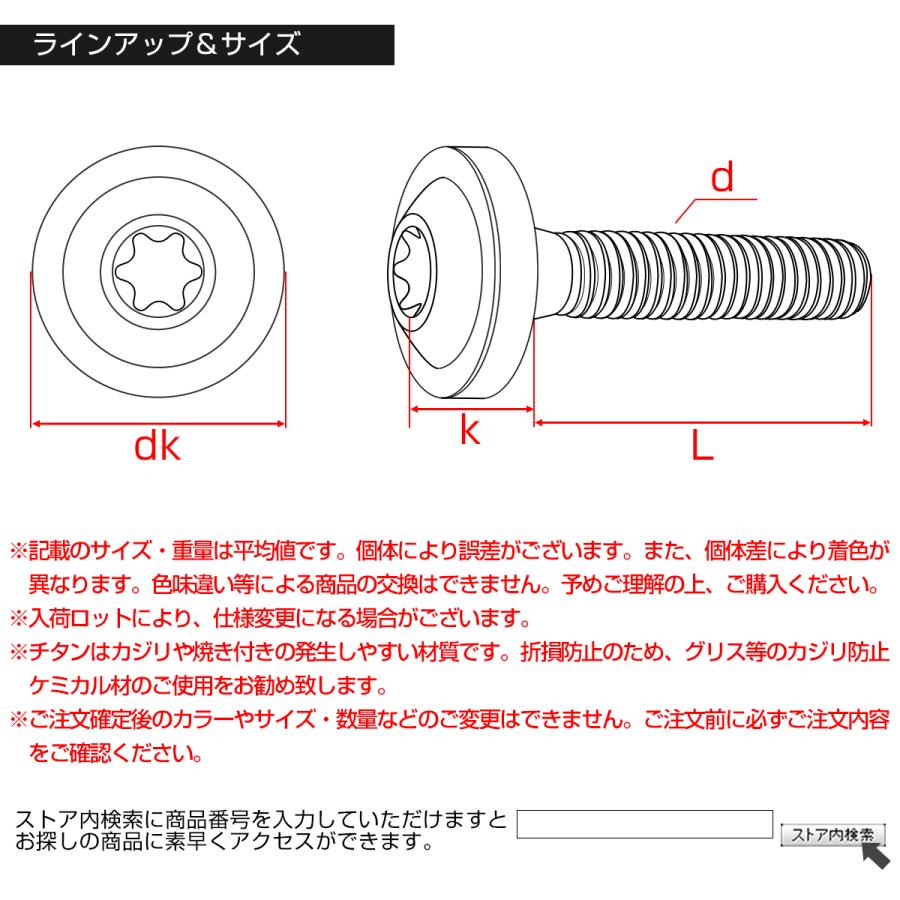 ラインアップ＆サイズ

d

dk

k

L

※記載のサイズ・重量は平均値です。個体により誤差がございます。また、個体差により着色が異なります。色味違い等による商品の交換はできません。予めご理解の上、ご購入ください。
※入荷ロットにより、仕様変更になる場合がございます。
※チタンはカジリや焼き付きの発生しやすい材質です。折損防止のため、グリス等のカジリ防止ケミカル材のご使用をお勧め致します。
※ご注文確定後のカラーやサイズ・数量などのご変更はできません。ご注文前に必ずご注文内容をご確認ください。

ストア内検索に商品番号を入力していただけますとお探しの商品に素早くアクセスができます。

ストア内検索