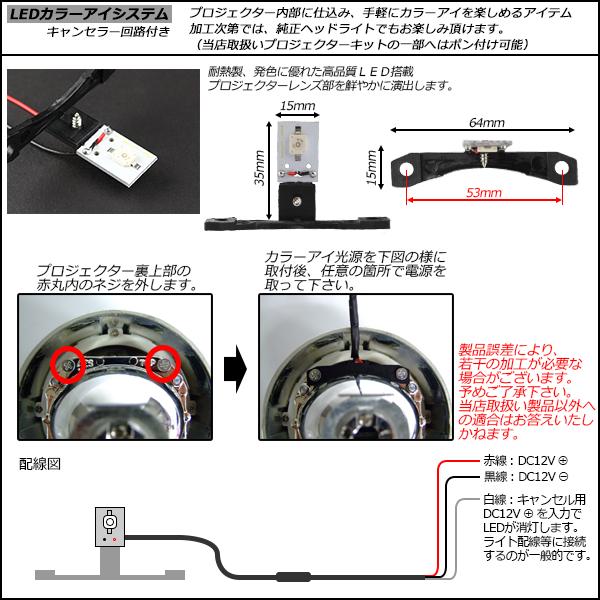 LEDカラーアイシステム
キャンセラー回路付き

プロジェクター内部に仕込み、手軽にカラーアイを楽しめるアイテム
加工次第では、純正ヘッドライトでもお楽しみ頂けます。
（当店取扱いプロジェクターキットの一部へはポン付け可能）

耐熱製、発色に優れた高品質ＬＥＤ搭載
プロジェクターレンズ部を鮮やかに演出します。

15mm
35mm
64mm
15mm
53mm

プロジェクター裏上部の赤丸内のネジを外します。

カラーアイ光源を下図の様に取付後、任意の箇所で電源を取って下さい。

製品誤差により、若干の加工が必要な場合がございます。予めご了承下さい。当店取扱い製品以外への適合はお答えいたしかねます。

配線図

赤線：DC12V ⊕
黒線：DC12V ⊖
白線：キャンセル用 DC12V ⊕ を入力で LEDが消灯します。ライト配線等に接続するのが一般的です。