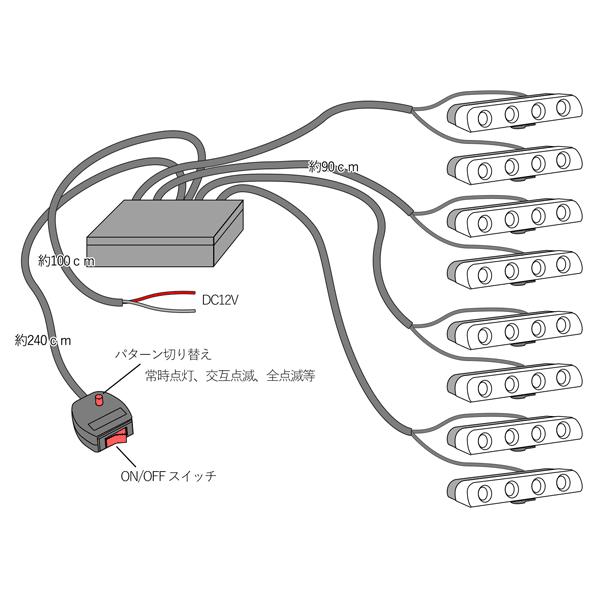 約90ｃｍ

約100ｃｍ

DC12V

約240ｃｍ

パターン切り替え
常時点灯、交互点滅、全点滅等

ON/OFF スイッチ