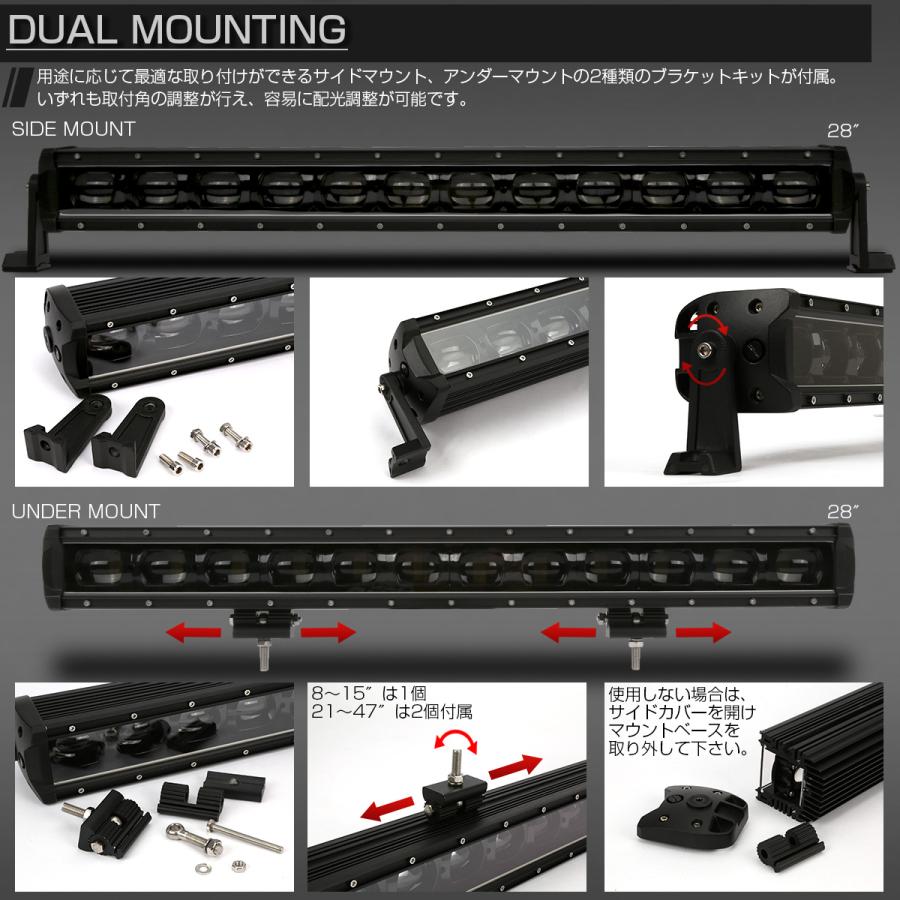 DUAL MOUNTING

用途に応じて最適な取り付けができるサイドマウント、アンダーマウントの2種類のブラケットキットが付属。いずれも取付角の調整が行え、容易に配光調整が可能です。

SIDE MOUNT

28″

UNDER MOUNT

28″

8～15″ は1個
21～47″ は2個付属

使用しない場合は、サイドカバーを開けマウントベースを取り外して下さい。