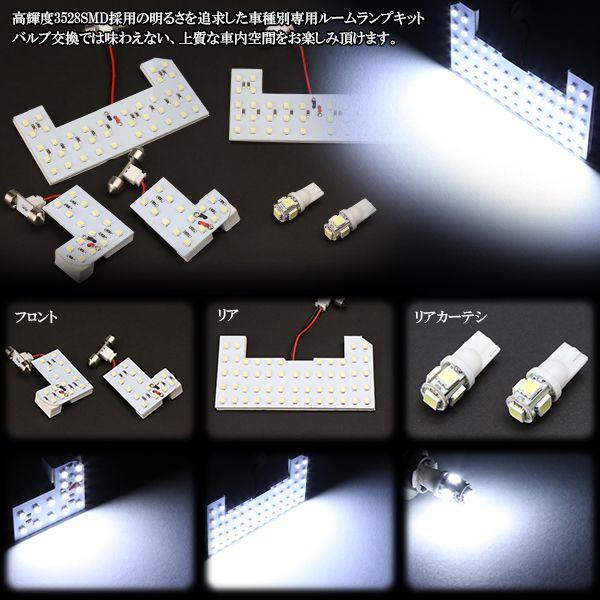 高輝度3528SMD採用の明るさを追求した車種別専用ルームランプキット
バルブ交換では味わえない、上質な車内空間をお楽しみ頂けます。

フロント

リア

リアカーテシ