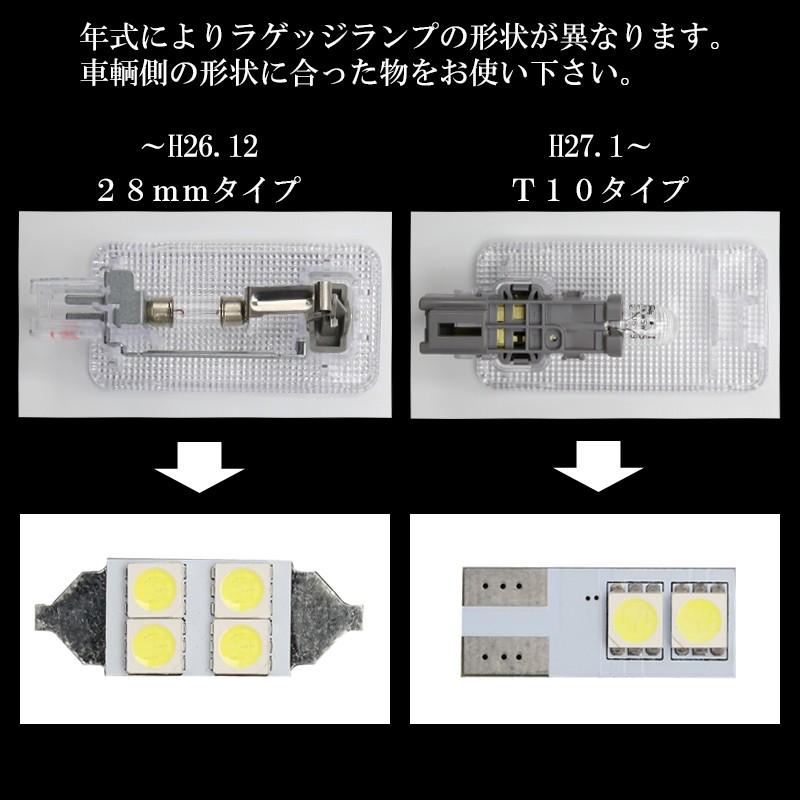 年式によりラゲッジランプの形状が異なります。
車輌側の形状に合った物をお使い下さい。

～H26.12
２８ｍｍタイプ

H27.1～
Ｔ１０タイプ