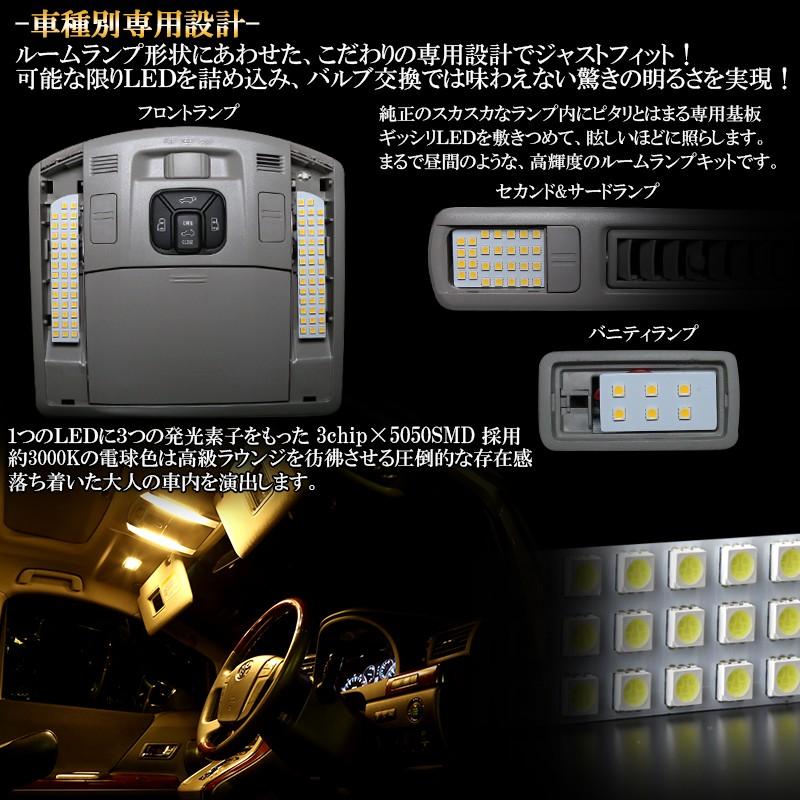 -車種別専用設計-

ルームランプ形状にあわせた、こだわりの専用設計でジャストフィット！
可能な限りLEDを詰め込み、バルブ交換では味わえない驚きの明るさを実現！

フロントランプ

純正のスカスカなランプ内にピタリとはまる専用基板
ギッシリLEDを敷きつめて、眩しいほどに照らします。
まるで昼間のような、高輝度のルームランプキットです。

セカンド&サードランプ

バニティランプ

1つのLEDに3つの発光素子をもった 3chip×5050SMD 採用
約3000Kの電球色は高級ラウンジを彷彿させる圧倒的な存在感
落ち着いた大人の車内を演出します。