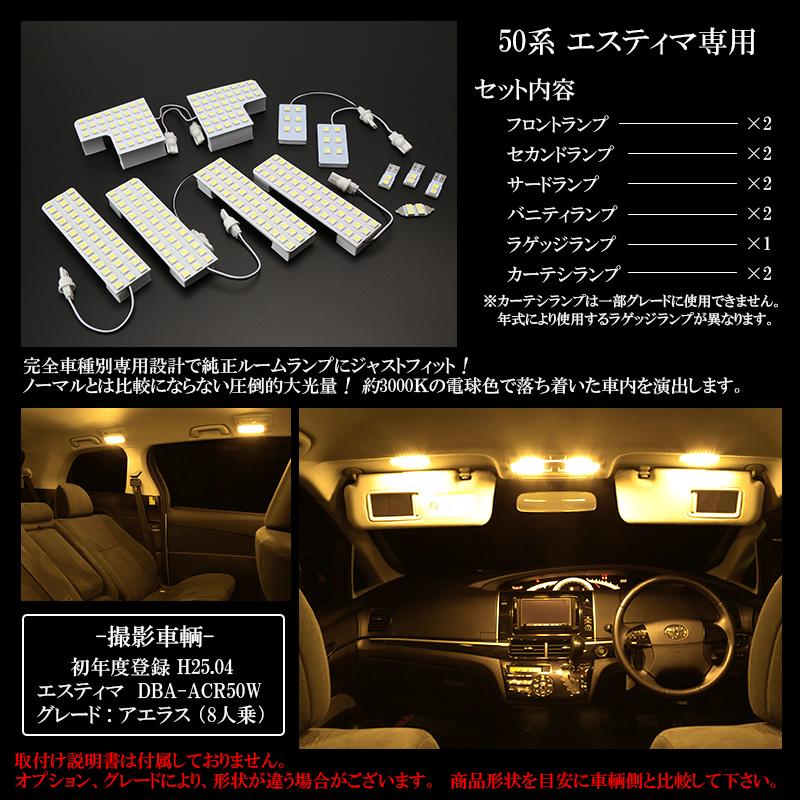 50系 エスティマ専用

セット内容

フロントランプ ×2
セカンドランプ ×2
サードランプ ×2
バニティランプ ×2
ラゲッジランプ ×1
カーテシランプ ×2

※カーテシランプは一部グレードに使用できません。
年式により使用するラゲッジランプが異なります。

完全車種別専用設計で純正ルームランプにジャストフィット！
ノーマルとは比較にならない圧倒的大光量！ 約3000Kの電球色で落ち着いた車内を演出します。

-撮影車輌-
初年度登録 H25.04
エスティマ DBA-ACR50W
グレード：アエラス（8人乗）

取付け説明書は付属しておりません。
オプション、グレードにより、形状が違う場合がございます。 商品形状を目安に車輌側と比較して下さい。