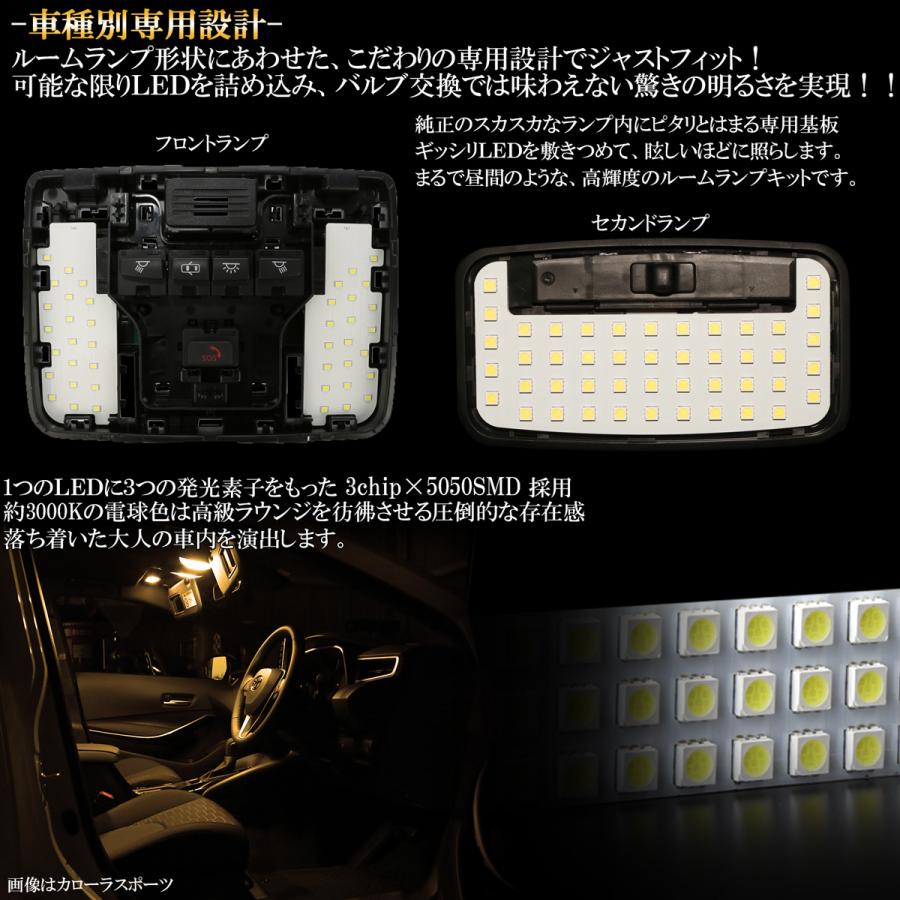 -車種別専用設計-

ルームランプ形状にあわせた、こだわりの専用設計でジャストフィット！
可能な限りLEDを詰め込み、バルブ交換では味わえない驚きの明るさを実現！！

フロントランプ

純正のスカスカなランプ内にピタリとはまる専用基板
ギッシリLEDを敷きつめて、眩しいほどに照らします。
まるで昼間のような、高輝度のルームランプキットです。

セカンドランプ

SOS

1つのLEDに3つの発光素子をもった 3chip×5050SMD 採用
約3000Kの電球色は高級ラウンジを彷彿させる圧倒的な存在感
落ち着いた大人の車内を演出します。

画像はカローラスポーツ