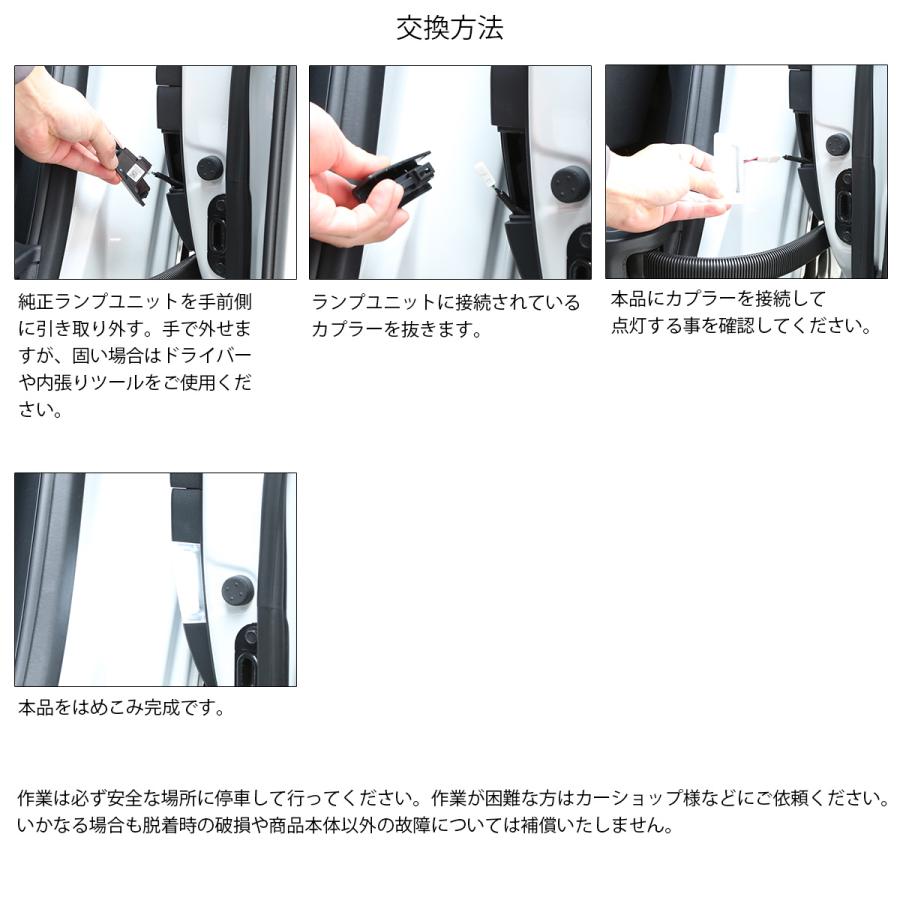 交換方法

純正ランプユニットを手前側に引き取り外す。手で外せますが、固い場合はドライバーや内張りツールをご使用ください。

ランプユニットに接続されているカプラーを抜きます。

本品にカプラーを接続して点灯する事を確認してください。

本品をはめこみ完成です。

作業は必ず安全な場所に停車して行ってください。作業が困難な方はカーショップ様などにご依頼ください。
いかなる場合も脱着時の破損や商品本体以外の故障については補償いたしません。