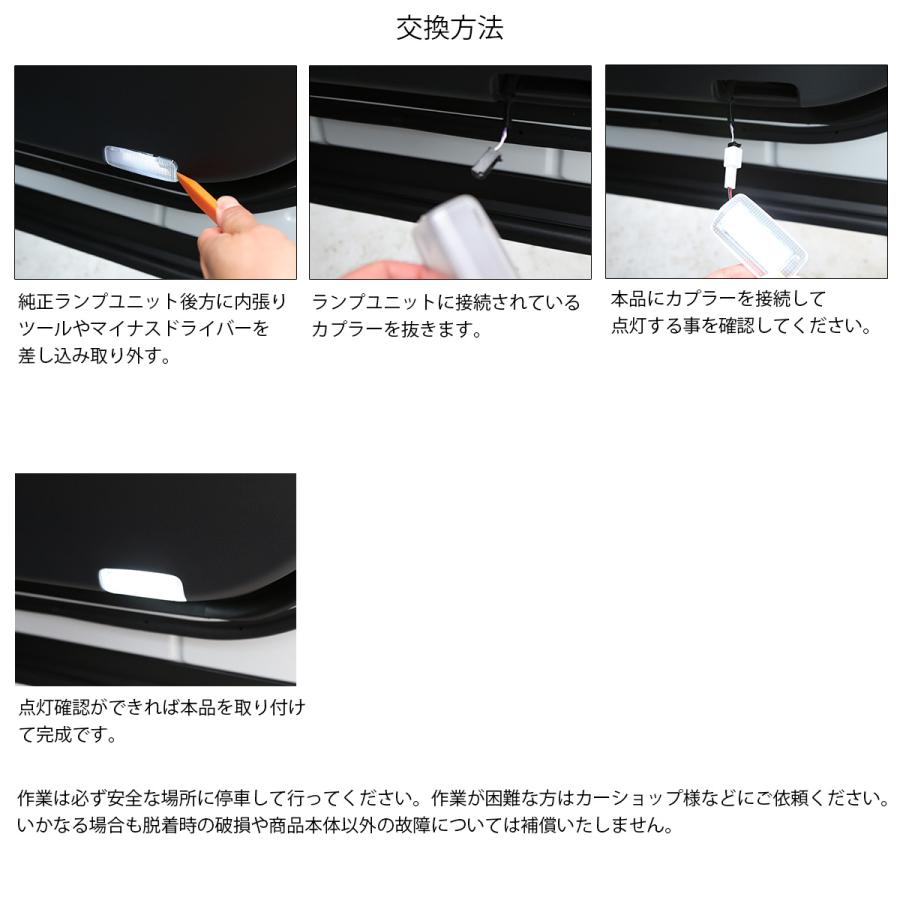 交換方法

純正ランプユニット後方に内張りツールやマイナスドライバーを差し込み取り外す。

ランプユニットに接続されているカプラーを抜きます。

本品にカプラーを接続して点灯する事を確認してください。

点灯確認ができれば本品を取り付けて完成です。

作業は必ず安全な場所に停車して行ってください。作業が困難な方はカーショップ様などにご依頼ください。いかなる場合も脱着時の破損や商品本体以外の故障については補償いたしません。