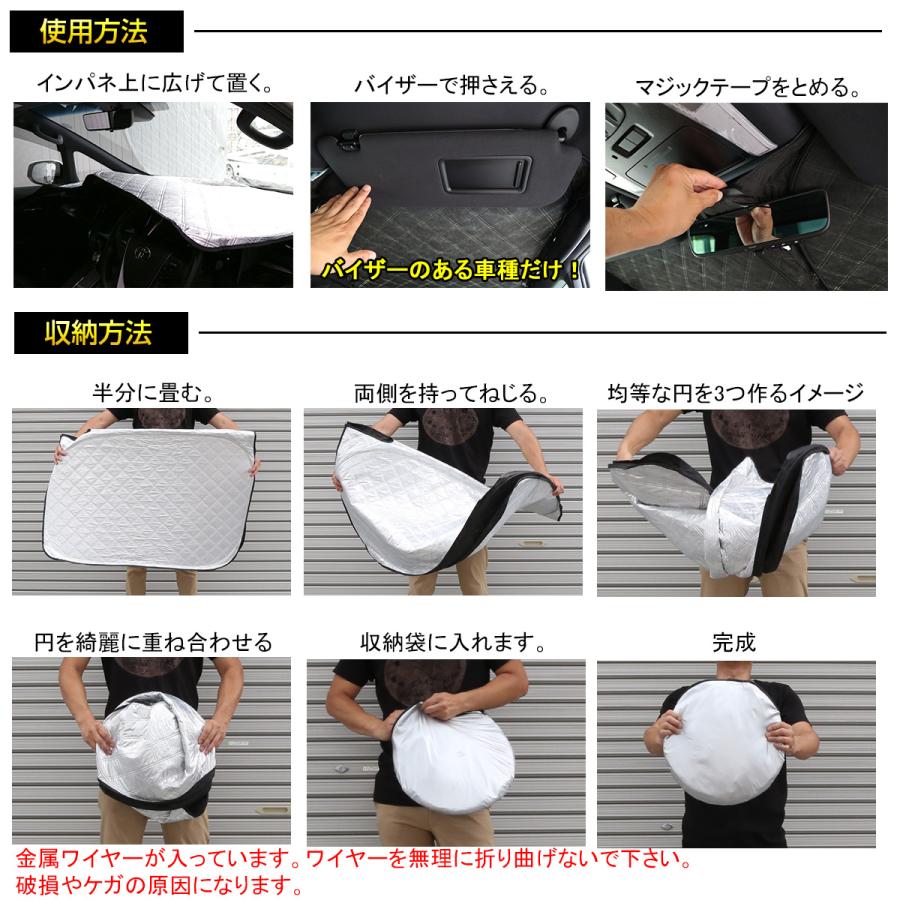 使用方法

インパネ上に広げて置く。

バイザーで押さえる。

バイザーのある車種だけ！

マジックテープをとめる。

収納方法

半分に畳む。

両側を持ってねじる。

均等な円を3つ作るイメージ

円を綺麗に重ね合わせる

収納袋に入れます。

完成

金属ワイヤーが入っています。ワイヤーを無理に折り曲げないで下さい。
破損やケガの原因になります。