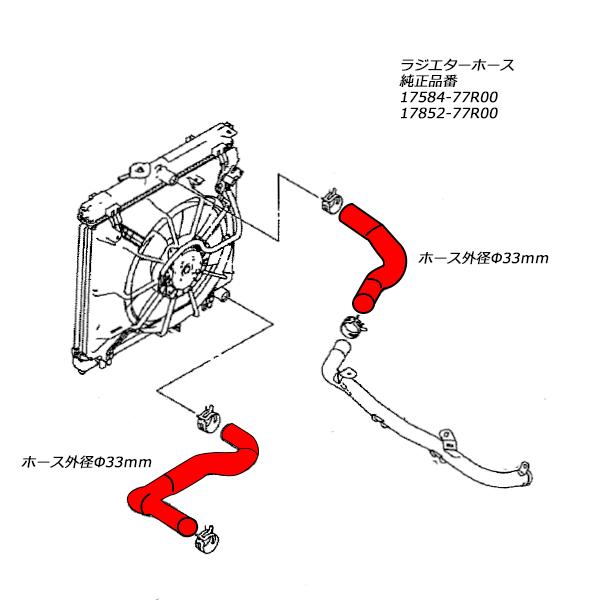 ラジエターホース
純正品番
17584-77R00
17852-77R00

ホース外径Φ33mm

ホース外径Φ33mm