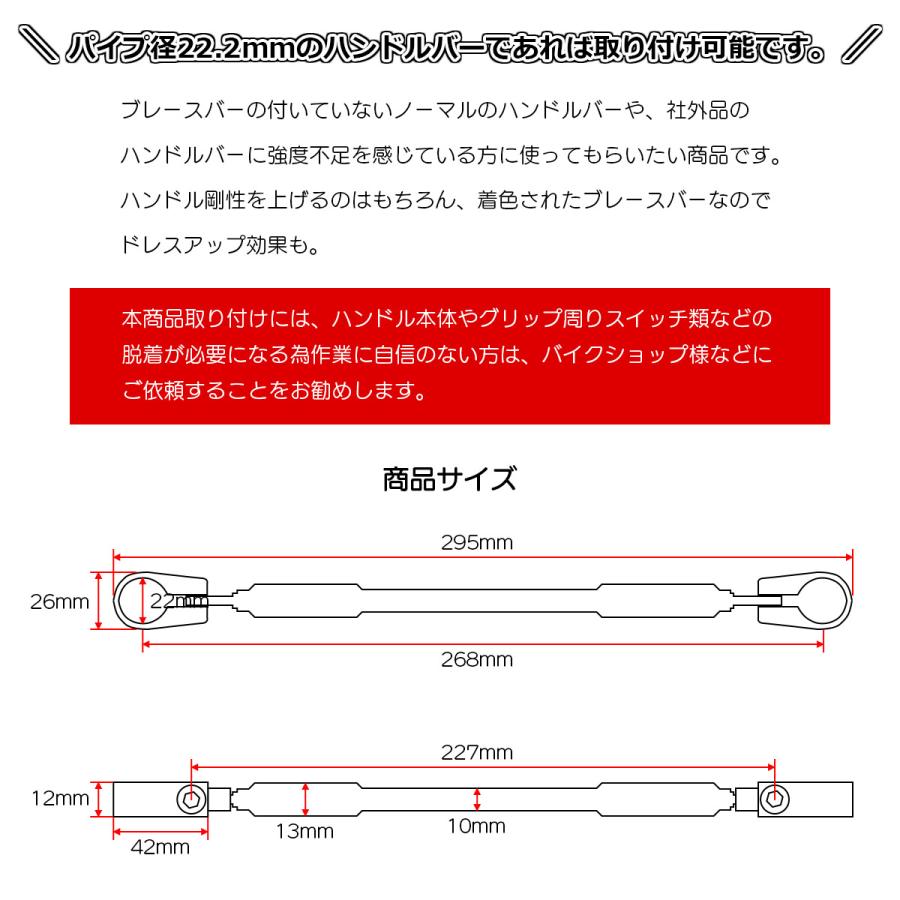 パイプ径22.2mmのハンドルバーであれば取り付け可能です。

ブレースバーの付いていないノーマルのハンドルバーや、社外品のハンドルバーに強度不足を感じている方に使ってもらいたい商品です。ハンドル剛性を上げるのはもちろん、着色されたブレースバーなのでドレスアップ効果も。

本商品取り付けには、ハンドル本体やグリップ周りスイッチ類などの脱着が必要になる為作業に自信のない方は、バイクショップ様などにご依頼することをお勧めします。

商品サイズ

295mm
26mm
22mm
268mm

227mm
12mm
13mm
10mm
42mm