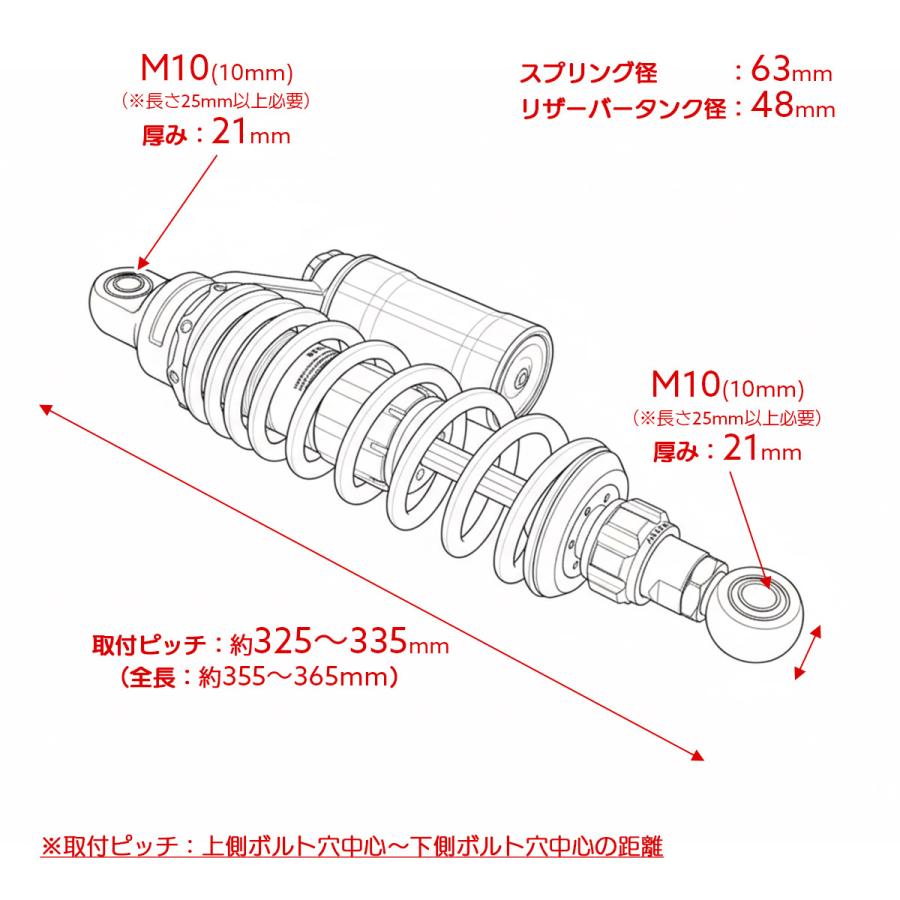 M10(10mm)
（※長さ25mm以上必要）
厚み：21mm

スプリング径　：63mm
リザーバータンク径：48mm

M10(10mm)
（※長さ25mm以上必要）
厚み：21mm

取付ピッチ：約325～335mm
（全長：約355～365mm）

※取付ピッチ：上側ボルト穴中心～下側ボルト穴中心の距離