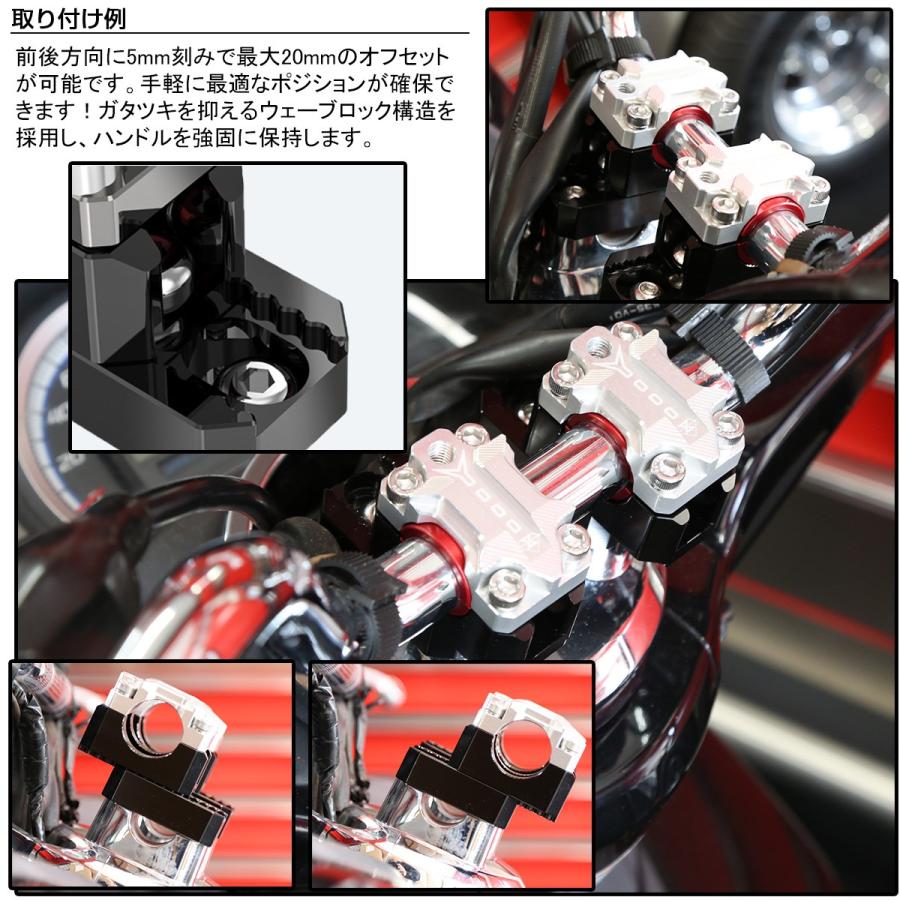 取り付け例

前後方向に5mm刻みで最大20mmのオフセットが可能です。手軽に最適なポジションが確保できます！ガタツキを抑えるウェーブロック構造を採用し、ハンドルを強固に保持します。