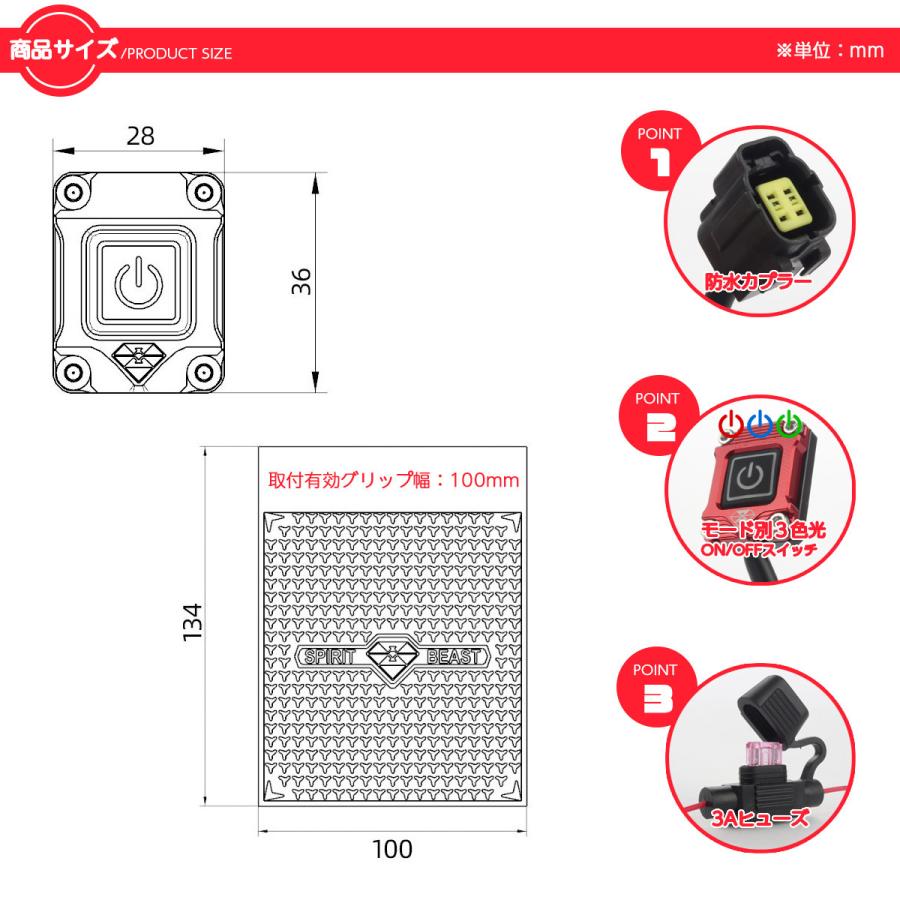 商品サイズ/PRODUCT SIZE ※単位：mm

28

36

取付有効グリップ幅：100mm

SPIRIT BEAST

134

100

POINT 1
防水カプラー

POINT 2
モード別3色光
ON/OFFスイッチ

POINT 3
3Aヒューズ