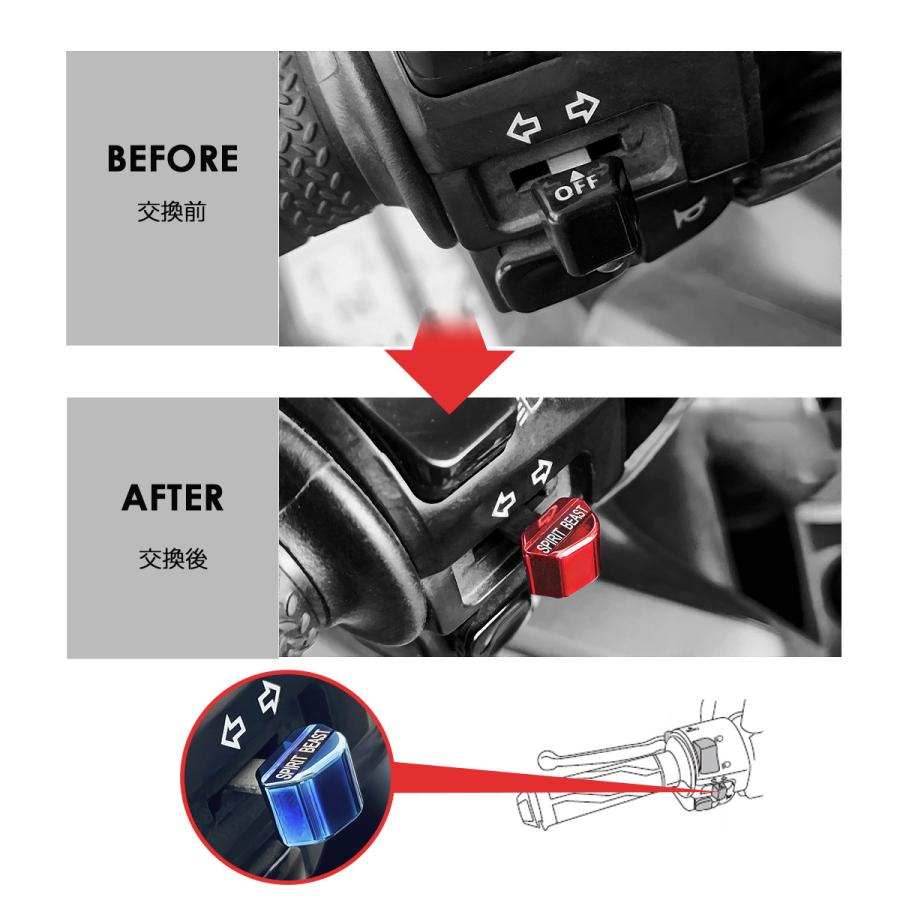 BEFORE
交換前

OFF

AFTER
交換後

SPIRIT BEAST

SPIRIT BEAST