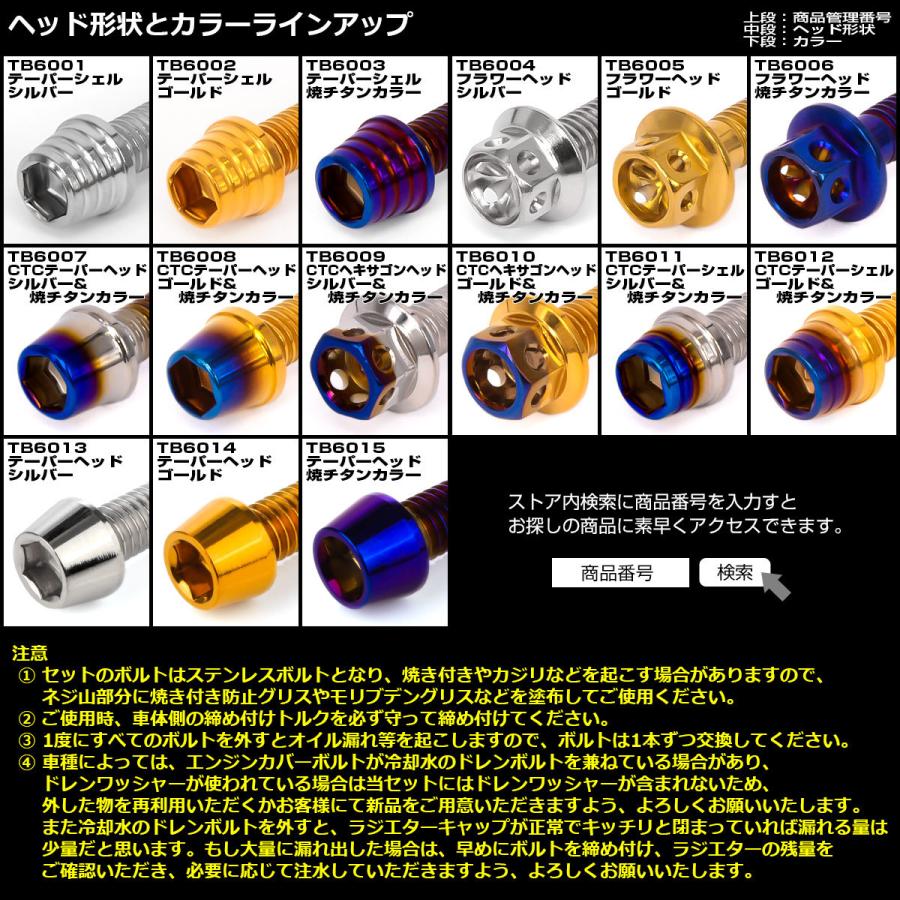 ヘッド形状とカラーラインアップ

上段：商品管理番号
中段：ヘッド形状
下段：カラー

TB6001
テーパーシェル
シルバー

TB6002
テーパーシェル
ゴールド

TB6003
テーパーシェル
焼チタンカラー

TB6004
フラワーヘッド
シルバー

TB6005
フラワーヘッド
ゴールド

TB6006
フラワーヘッド
焼チタンカラー

TB6007
CTCテーパーヘッド
シルバー&
焼チタンカラー

TB6008
CTCテーパーヘッド
ゴールド&
焼チタンカラー

TB6009
CTCヘキサゴンヘッド
シルバー&
焼チタンカラー

TB6010
CTCヘキサゴンヘッド
ゴールド&
焼チタンカラー

TB6011
CTCテーパーシェル
シルバー&
焼チタンカラー

TB6012
CTCテーパーシェル
ゴールド&
焼チタンカラー

TB6013
テーパーヘッド
シルバー

TB6014
テーパーヘッド
ゴールド

TB6015
テーパーヘッド
焼チタンカラー

ストア内検索に商品番号を入力すと
お探しの商品に素早くアクセスできます。

商品番号

検索

注意
① セットのボルトはステンレスボルトとなり、焼き付きやカジリなどを起こす場合がありますので、ネジ山部分に焼き付き防止グリスやモリブデングリスなどを塗布してご使用ください。
② ご使用時、車体側の締め付けトルクを必ず守って締め付けてください。
③ 1度にすべてのボルトを外すとオイル漏れ等を起こしますので、ボルトは1本ずつ交換してください。
④ 車種によっては、エンジンカバーボルトが冷却水のドレンボルトを兼ねている場合があり、ドレンワッシャーが使われている場合は当セットにはドレンワッシャーが含まれないため、外した物を再利用いただくかお客様にて新品をご用意いただきますよう、よろしくお願いいたします。また冷却水のドレンボルトを外すと、ラジエターキャップが正常でキッチリと閉まっていれば漏れる量は少量だと思います。もし大量に漏れ出した場合は、早めにボルトを締め付け、ラジエターの残量をご確認いただき、必要に応じて注水していただきますよう、よろしくお願いいたします。