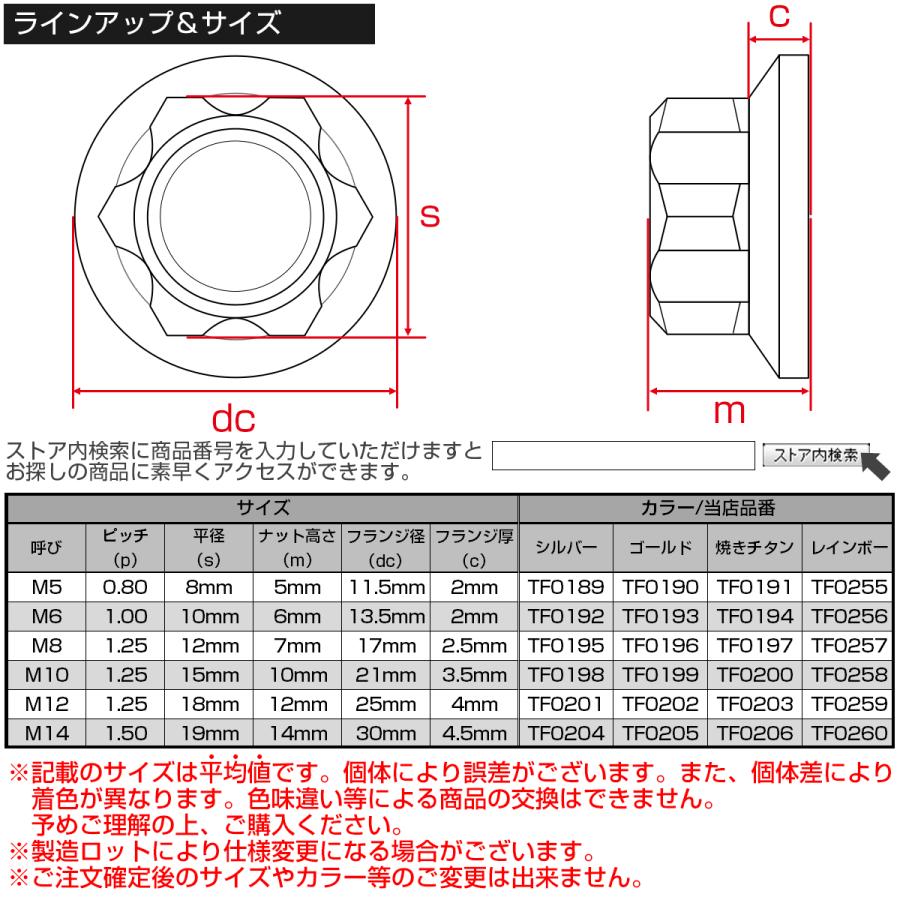 ラインアップ＆サイズ

c

s

dc

m

ストア内検索に商品番号を入力していただけますとお探しの商品に素早くアクセスができます。

ストア内検索

| サイズ | | | | | | カラー/当店品番 | | | |
|---|---|---|---|---|---|---|---|---|---|
| 呼び | ピッチ (p) | 平径 (s) | ナット高さ (m) | フランジ径 (dc) | フランジ厚 (c) | シルバー | ゴールド | 焼きチタン | レインボー |
| M5 | 0.80 | 8mm | 5mm | 11.5mm | 2mm | TF0189 | TF0190 | TF0191 | TF0255 |
| M6 | 1.00 | 10mm | 6mm | 13.5mm | 2mm | TF0192 | TF0193 | TF0194 | TF0256 |
| M8 | 1.25 | 12mm | 7mm | 17mm | 2.5mm | TF0195 | TF0196 | TF0197 | TF0257 |
| M10 | 1.25 | 15mm | 10mm | 21mm | 3.5mm | TF0198 | TF0199 | TF0200 | TF0258 |
| M12 | 1.25 | 18mm | 12mm | 25mm | 4mm | TF0201 | TF0202 | TF0203 | TF0259 |
| M14 | 1.50 | 19mm | 14mm | 30mm | 4.5mm | TF0204 | TF0205 | TF0206 | TF0260 |

※記載のサイズは平均値です。個体により誤差がございます。また、個体差により着色が異なります。色味違い等による商品の交換はできません。予めご理解の上、ご購入ください。
※製造ロットにより仕様変更になる場合がございます。
※ご注文確定後のサイズやカラー等のご変更は出来ません。