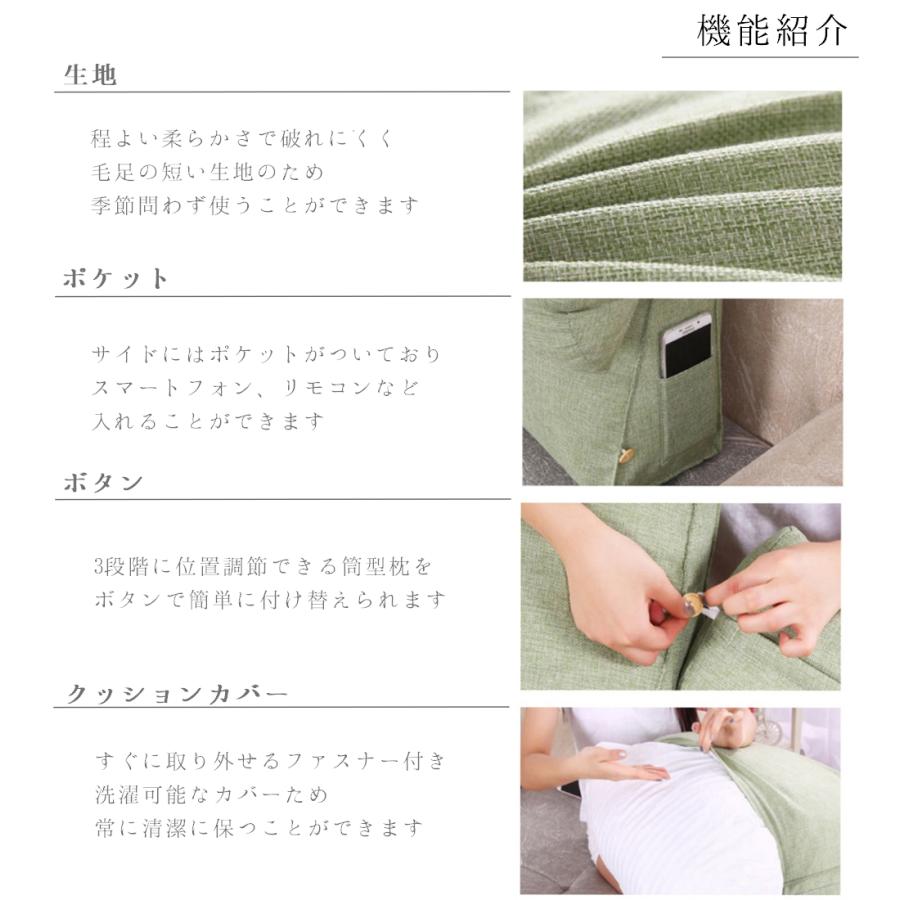 機能紹介

生地

程よい柔らかさで破れにくく
毛足の短い生地のため
季節問わず使うことができます

ポケット

サイドにはポケットがついており
スマートフォン、リモコンなど
入れることができます

ボタン

3段階に位置調節できる筒型枕を
ボタンで簡単に付け替えられます

クッションカバー

すぐに取り外せるファスナー付き
洗濯可能なカバーため
常に清潔に保つことができます