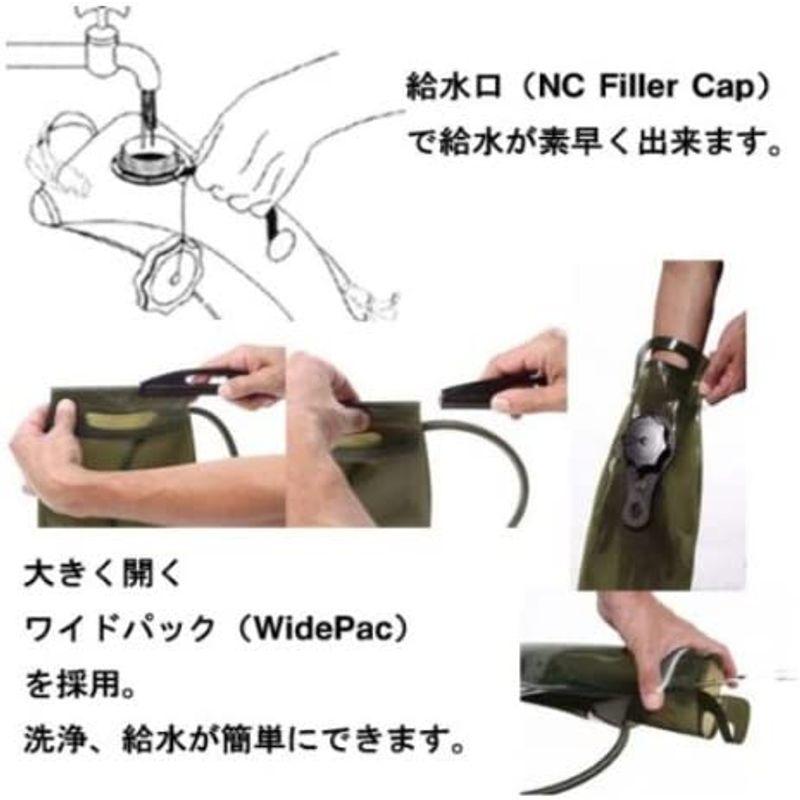 給水口（NC Filler Cap）
で給水が素早く出来ます。

大きく開く
ワイドパック（WidePac）
を採用。
洗浄、給水が簡単にできます。